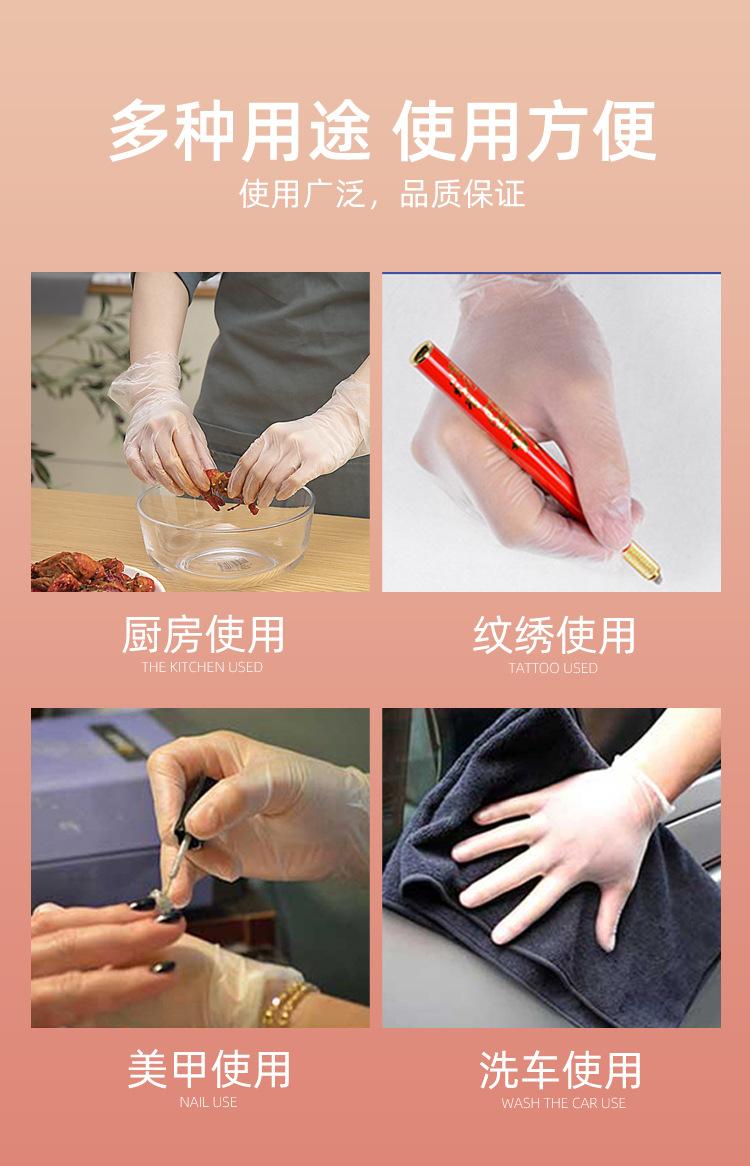 多种用途 使用方便

使用广泛，品质保证

厨房使用
THE KITCHEN USED

纹绣使用
TATTOO USED

美甲使用
NAIL USE

洗车使用
WASH THE CAR USE