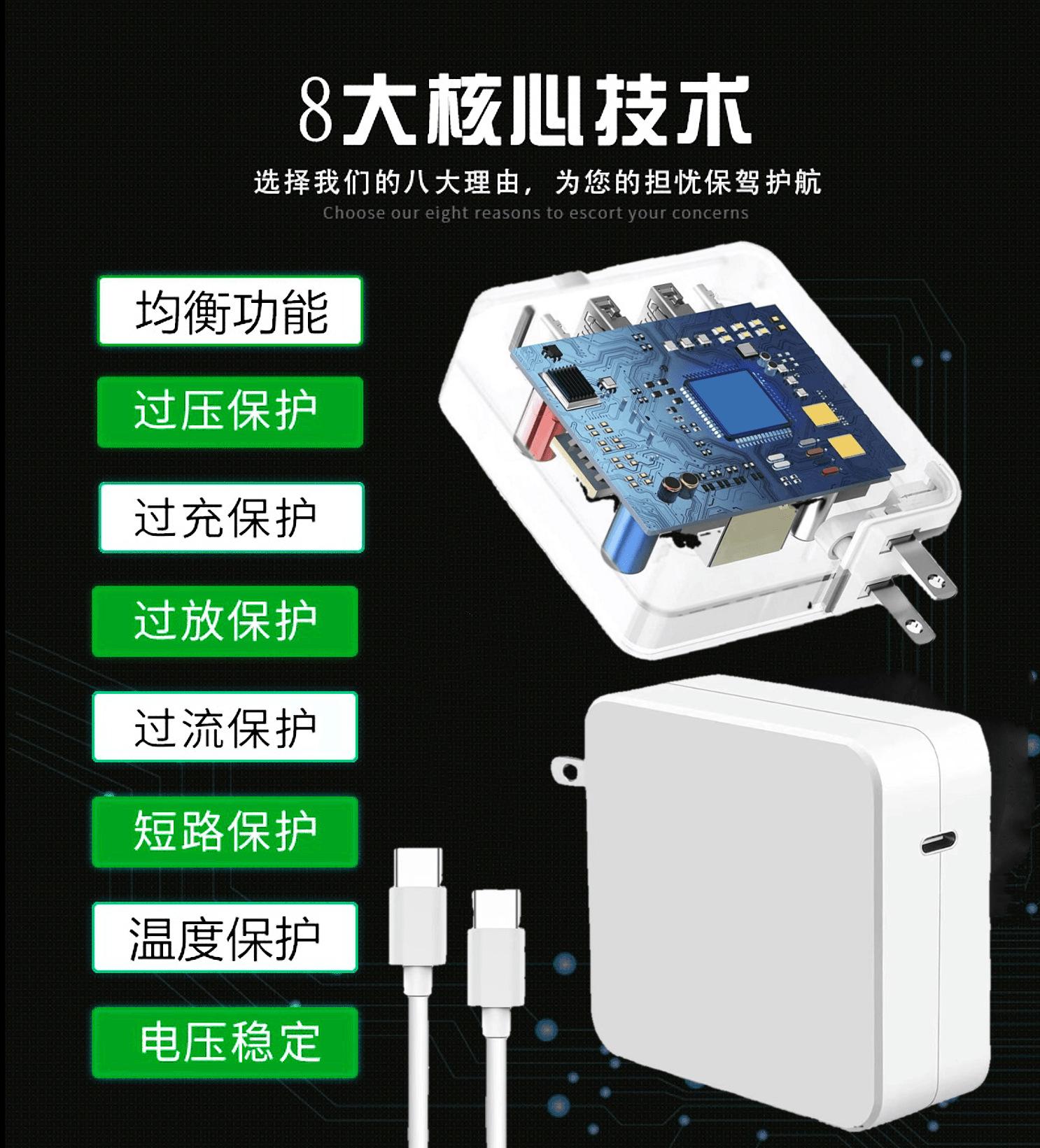 8大核心技术

选择我们的八大理由，为您的担忧保驾护航

Choose our eight reasons to escort your concerns

均衡功能

过压保护

过充保护

过放保护

过流保护

短路保护

温度保护

电压稳定