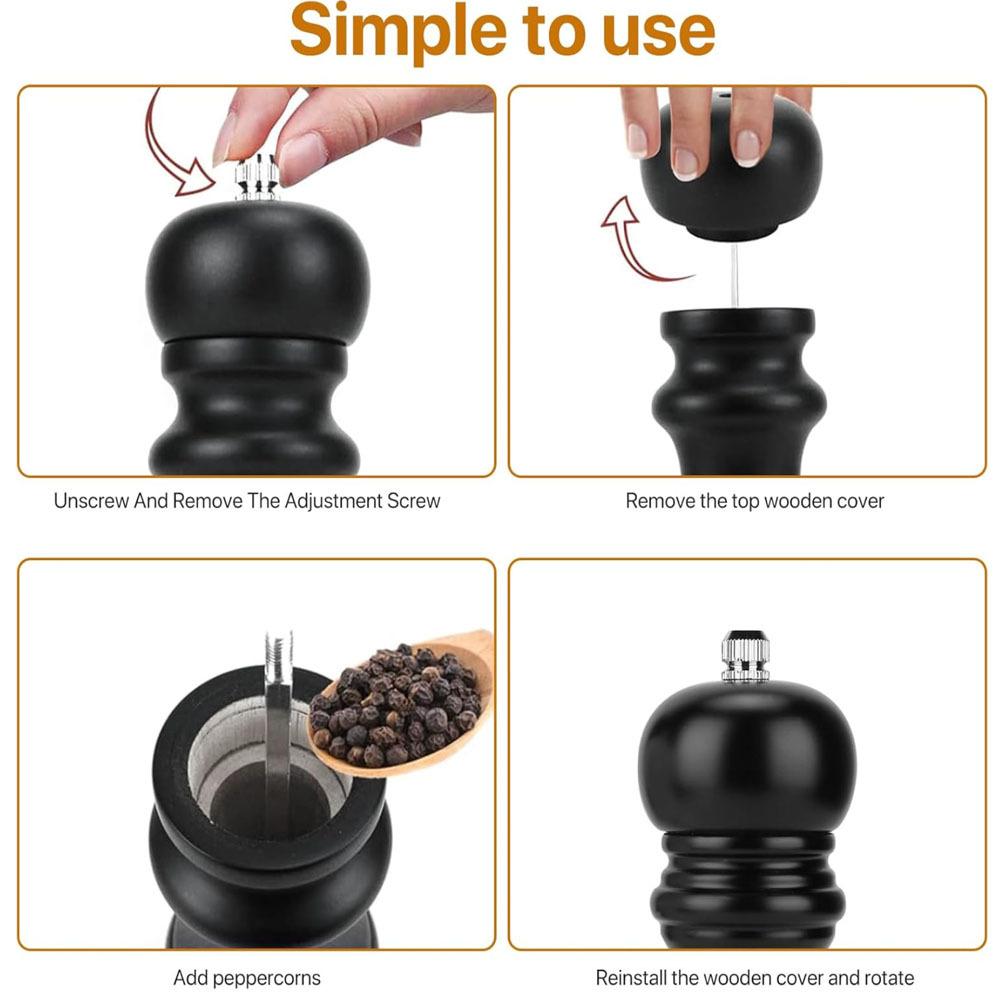 Simple to use

Unscrew And Remove The Adjustment Screw

Remove the top wooden cover

Add peppercorns

Reinstall the wooden cover and rotate