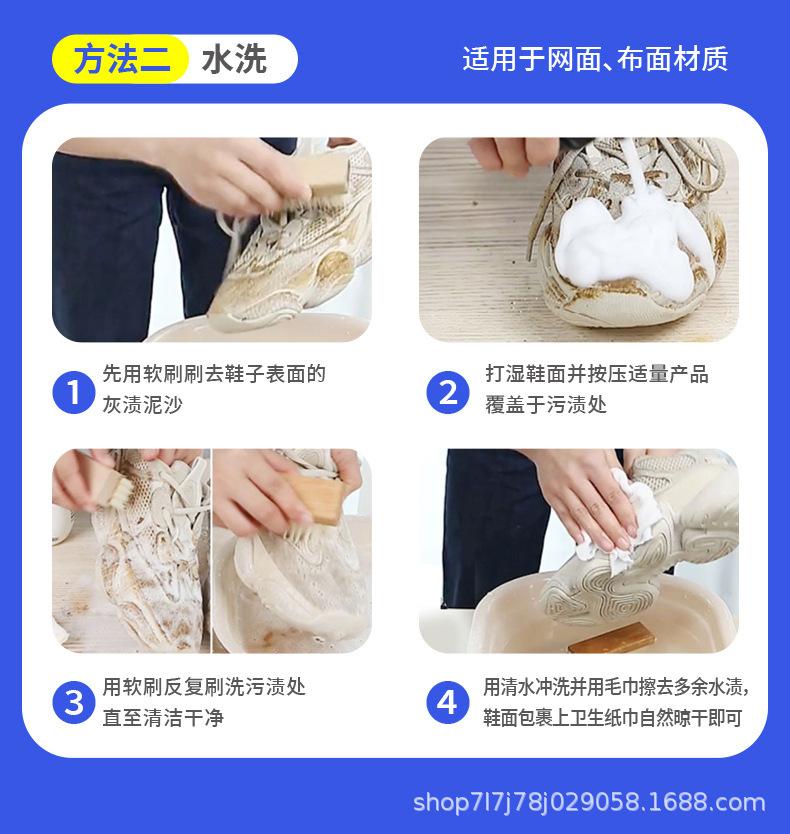 方法二 水洗

适用于网面、布面材质

1 先用软刷刷去鞋子表面的灰渍泥沙

2 打湿鞋面并按压适量产品覆盖于污渍处

3 用软刷反复刷洗污渍处直至清洁干净

4 用清水冲洗并用毛巾擦去多余水渍，鞋面包裹上卫生纸巾自然晾干即可

shop7l7j78j029058.1688.com