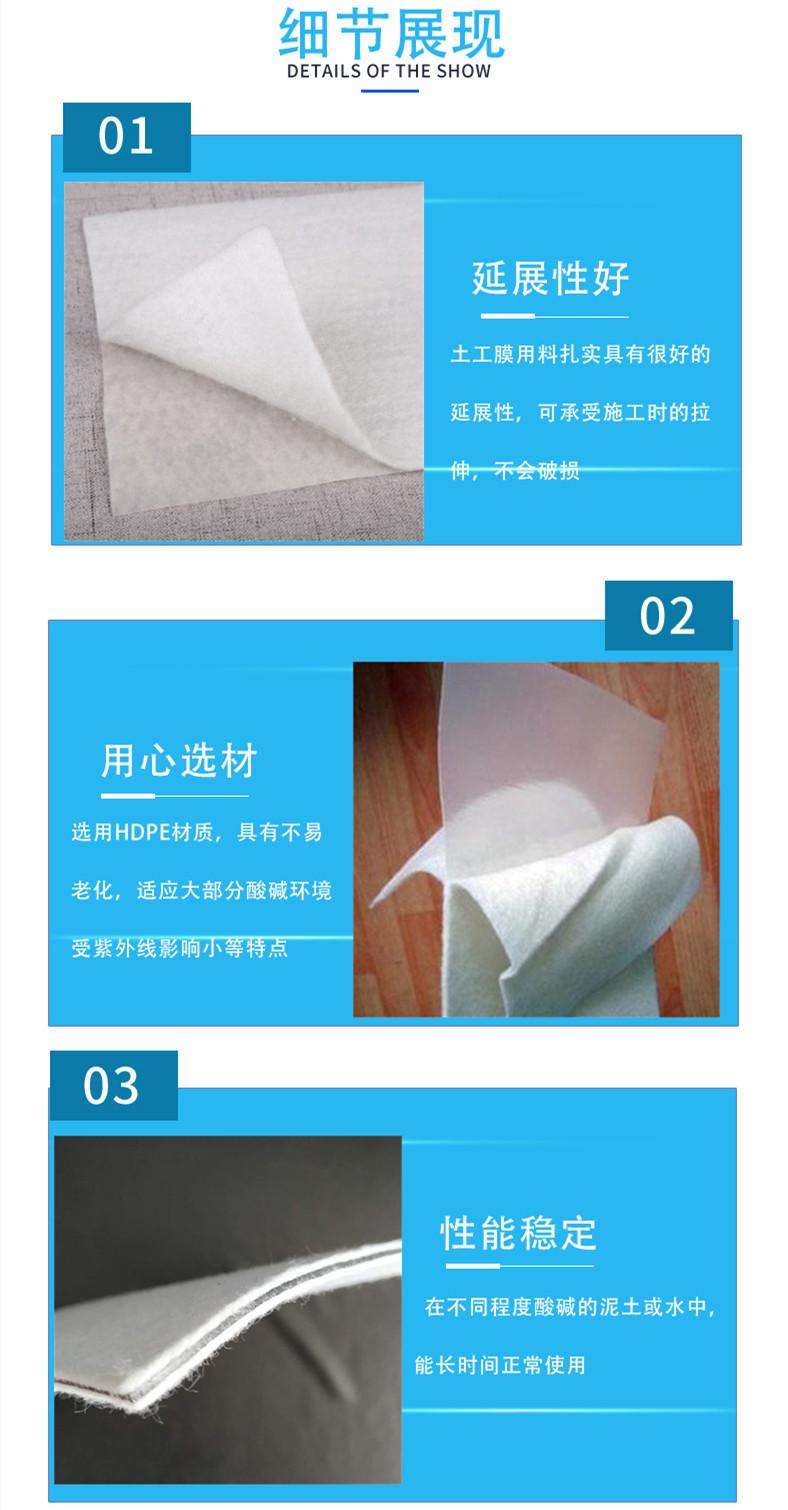 细节展现
DETAILS OF THE SHOW

01

延展性好

土工膜用料扎实具有很好的延展性，可承受施工时的拉伸，不会破损

02

用心选材

选用HDPE材质，具有不易老化，适应大部分酸碱环境受紫外线影响小等特点

03

性能稳定

在不同程度酸碱的泥土或水中，能长时间正常使用