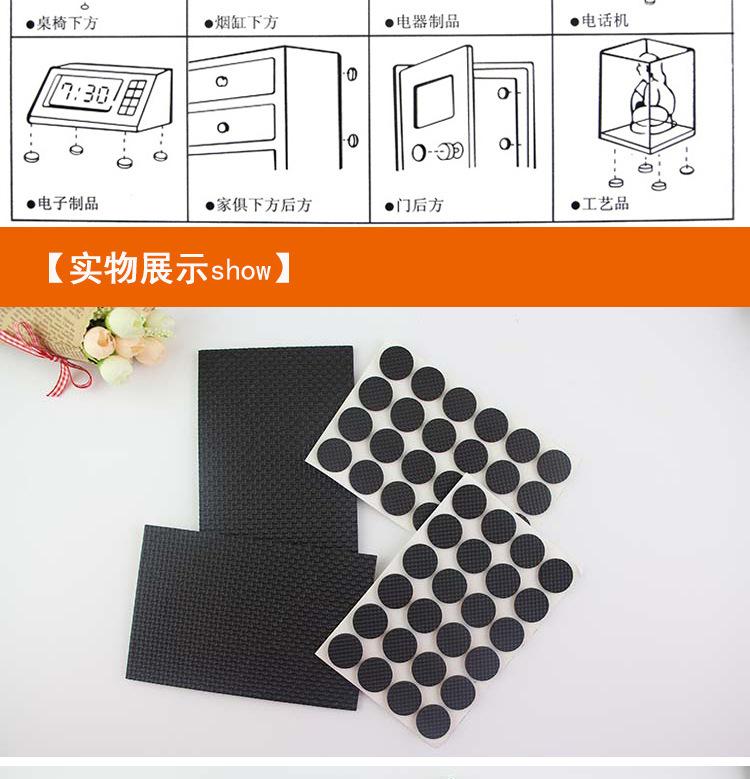 ●桌椅下方

●烟缸下方

●电器制品

●电话机

7:30

●电子制品

●家俱下方后方

●门后方

●工艺品

【实物展示show】