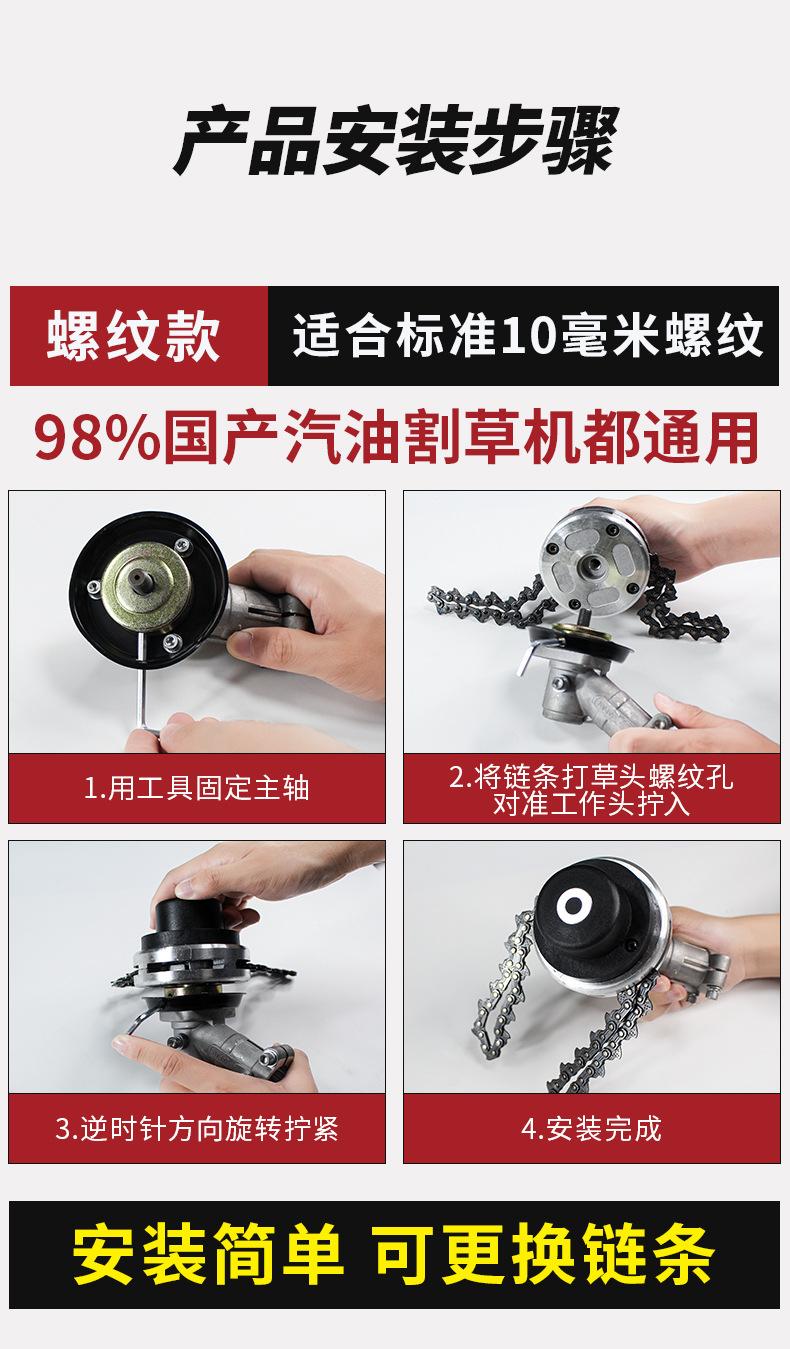 产品安装步骤

螺纹款

适合标准10毫米螺纹

98%国产汽油割草机都通用

1.用工具固定主轴

2.将链条打草头螺纹孔对准工作头拧入

3.逆时针方向旋转拧紧

4.安装完成

安装简单 可更换链条