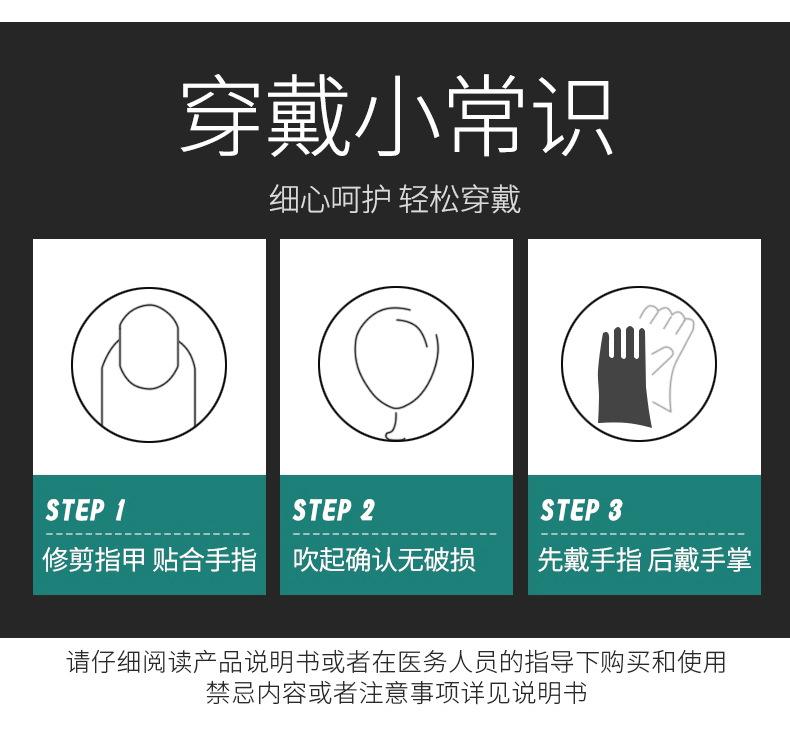 穿戴小常识

细心呵护 轻松穿戴

STEP 1
修剪指甲 贴合手指

STEP 2
吹起确认无破损

STEP 3
先戴手指 后戴手掌

请仔细阅读产品说明书或者在医务人员的指导下购买和使用
禁忌内容或者注意事项详见说明书