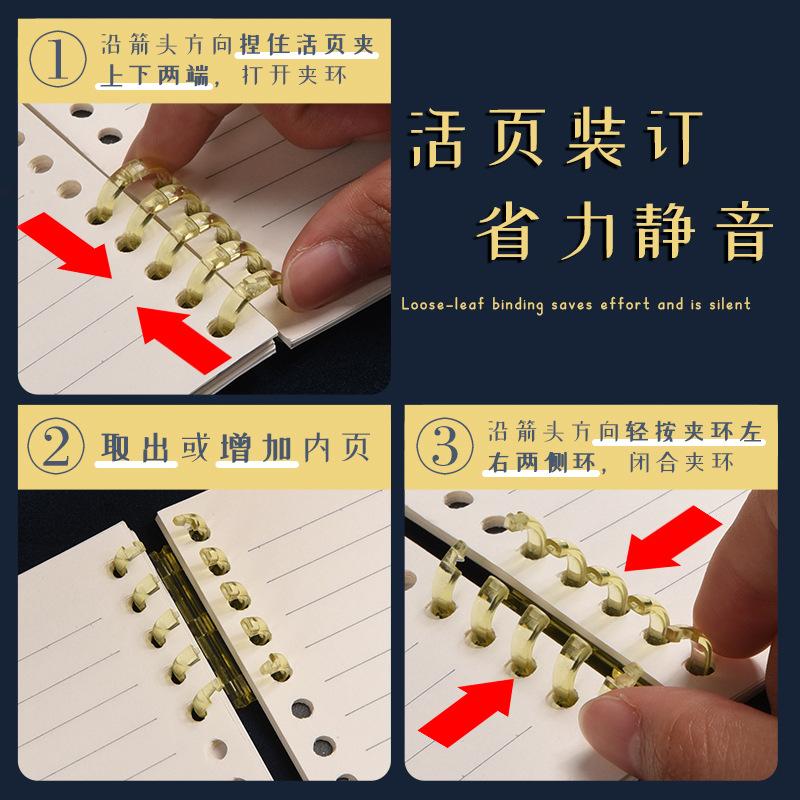 ① 沿箭头方向捏住活页夹上下两端，打开夹环

活页装订
省力静音

Loose-leaf binding saves effort and is silent

② 取出或增加内页

③ 沿箭头方向轻按夹环左右两侧环，闭合夹环