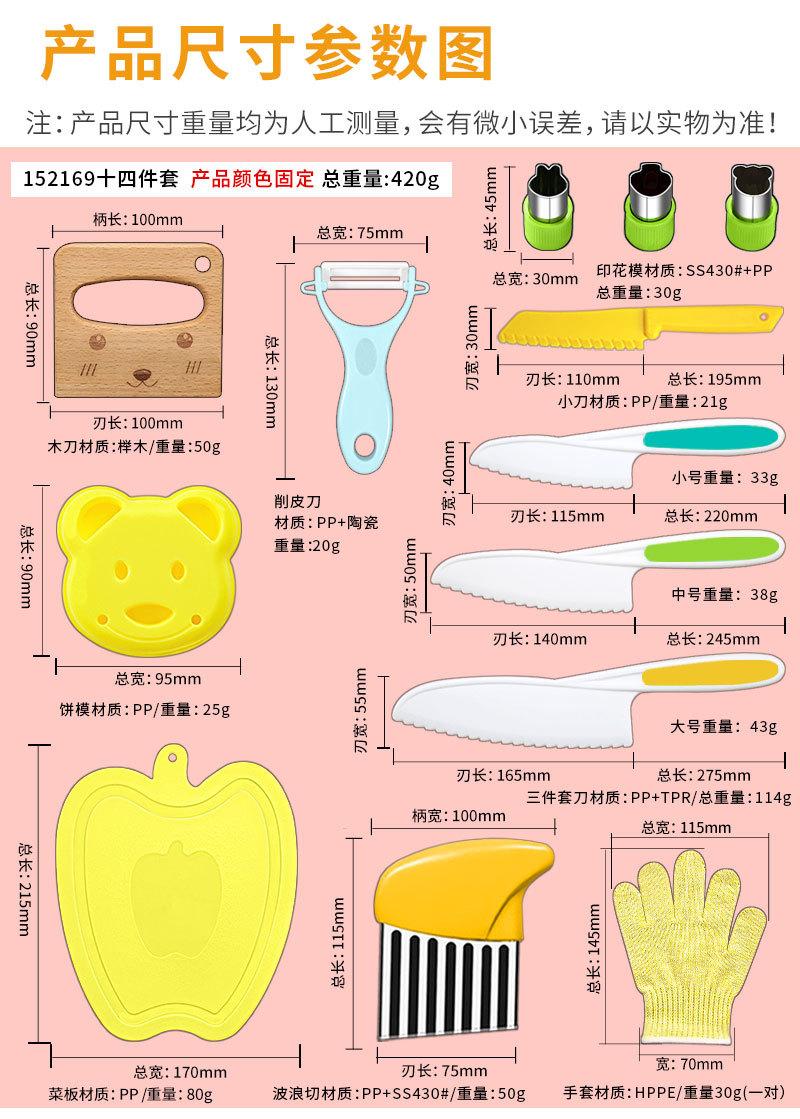 产品尺寸参数图

注：产品尺寸重量均为人工测量，会有微小误差，请以实物为准！

152169十四件套 产品颜色固定 总重量:420g

柄长：100mm
总长：90mm
刃长：100mm
木刀材质：榉木/重量：50g

总宽：75mm
总长：130mm
削皮刀
材质：PP+陶瓷
重量：20g

总长：45mm
总宽：30mm
印花模材质：SS430#+PP
总重量：30g

刃宽：30mm
刃长：110mm
总长：195mm
小刀材质：PP/重量：21g

刃宽：40mm
小号重量：33g
刃长：115mm
总长：220mm

刃宽：50mm
中号重量：38g
刃长：140mm
总长：245mm

刃宽：55mm
大号重量：43g
刃长：165mm
总长：275mm
三件套刀材质：PP+TPR/总重量：114g

总长：90mm
总宽：95mm
饼模材质：PP/重量：25g

总长：215mm
总宽：170mm
菜板材质：PP/重量：80g

柄宽：100mm
总长：115mm
刃长：75mm
波浪切材质：PP+SS430#/重量：50g

总宽：115mm
总长：145mm
宽：70mm
手套材质：HPPE/重量30g(一对)