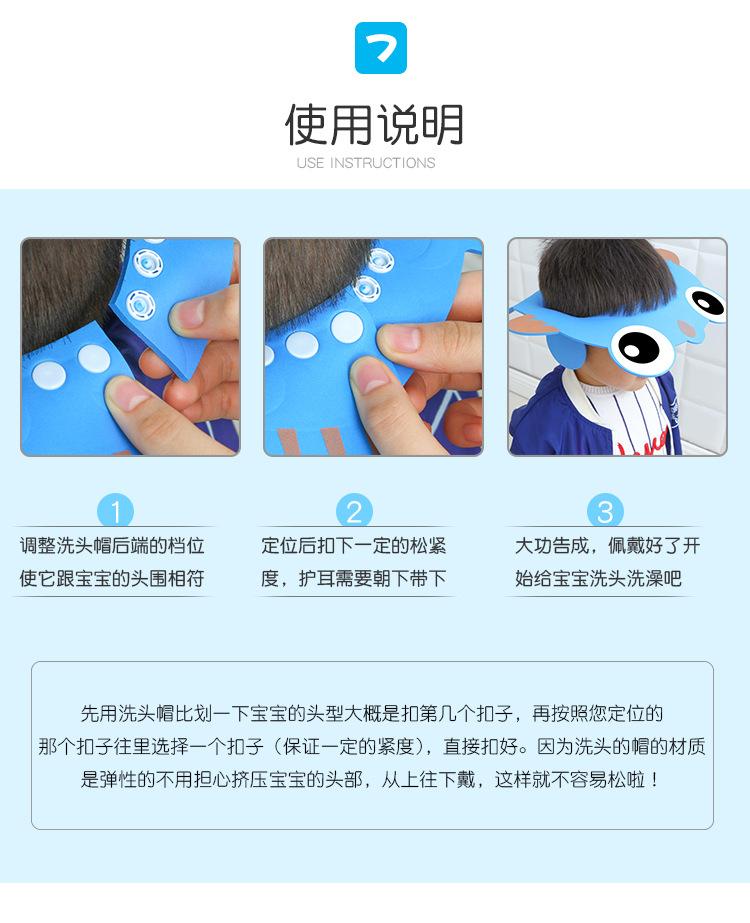 7

使用说明

USE INSTRUCTIONS

1

调整洗头帽后端的档位使它跟宝宝的头围相符

2

定位后扣下一定的松紧度，护耳需要朝下带下

3

大功告成，佩戴好了开始给宝宝洗头洗澡吧

先用洗头帽比划一下宝宝的头型大概是扣第几个扣子，再按照您定位的那个扣子往里选择一个扣子（保证一定的紧度），直接扣好。因为洗头的帽的材质是弹性的不用担心挤压宝宝的头部，从上往下戴，这样就不容易松啦！