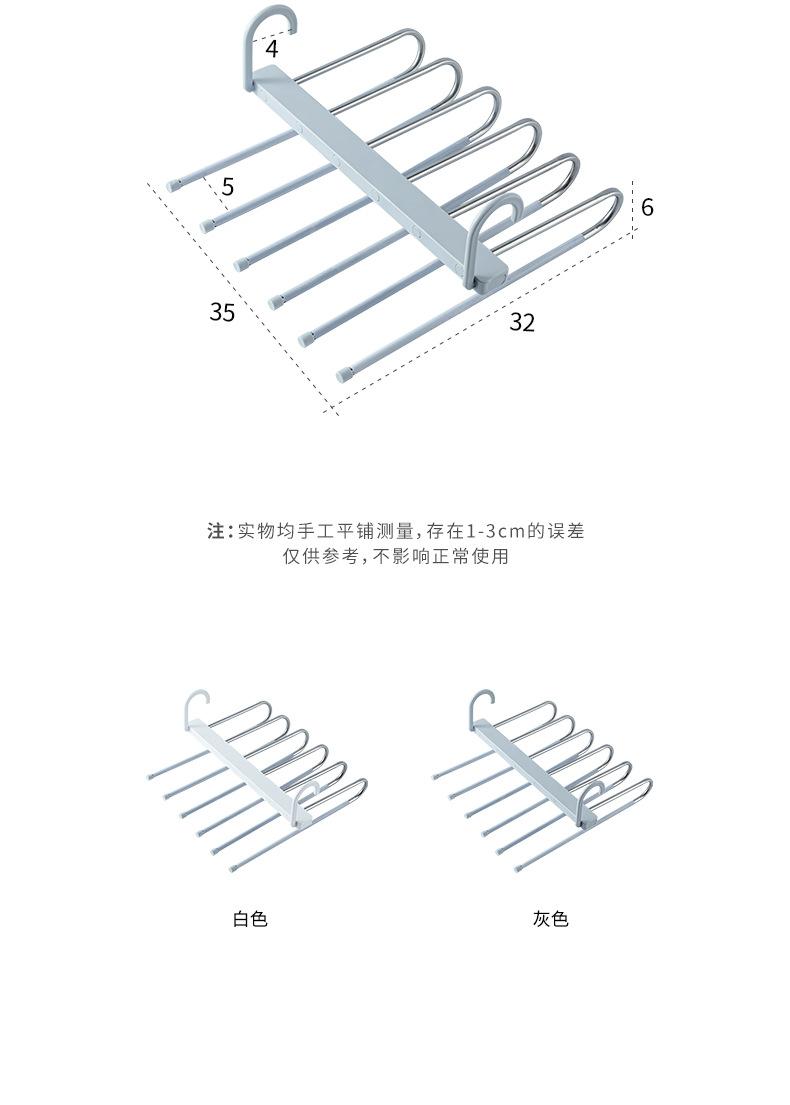 4

5

6

35

32

注：实物均手工平铺测量，存在1-3cm的误差
仅供参考，不影响正常使用

白色

灰色