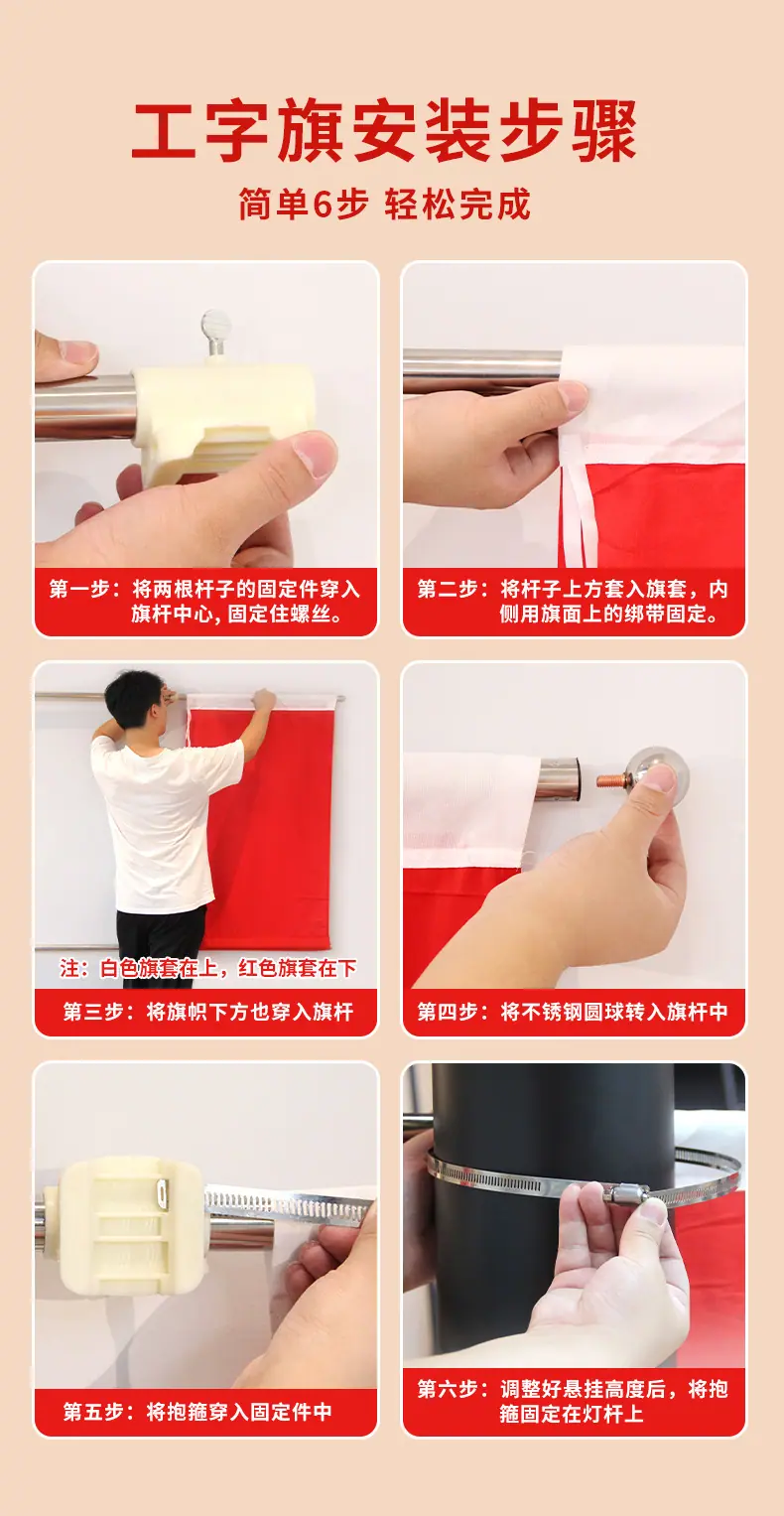 工字旗安装步骤

简单6步 轻松完成

第一步：将两根杆子的固定件穿入旗杆中心，固定住螺丝。

第二步：将杆子上方套入旗套，内侧用旗面上的绑带固定。

注：白色旗套在上，红色旗套在下

第三步：将旗帜下方也穿入旗杆

第四步：将不锈钢圆球转入旗杆中

第五步：将抱箍穿入固定件中

第六步：调整好悬挂高度后，将抱箍固定在灯杆上