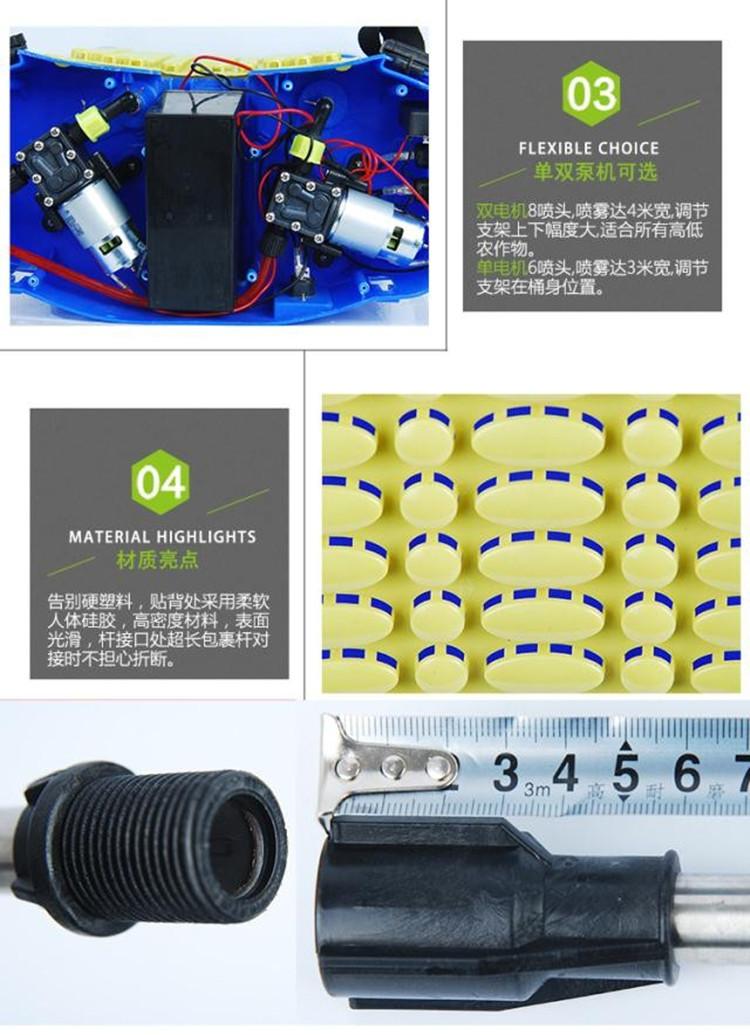 03

FLEXIBLE CHOICE

单双泵机可选

双电机8喷头,喷雾达4米宽,调节支架上下幅度大,适合所有高低农作物。
单电机6喷头,喷雾达3米宽,调节支架在桶身位置。

04

MATERIAL HIGHLIGHTS

材质亮点

告别硬塑料，贴背处采用柔软人体硅胶，高密度材料，表面光滑，杆接口处超长包裹杆对接时不担心折断。

3 3m 4 高 5 耐 6 磨 7