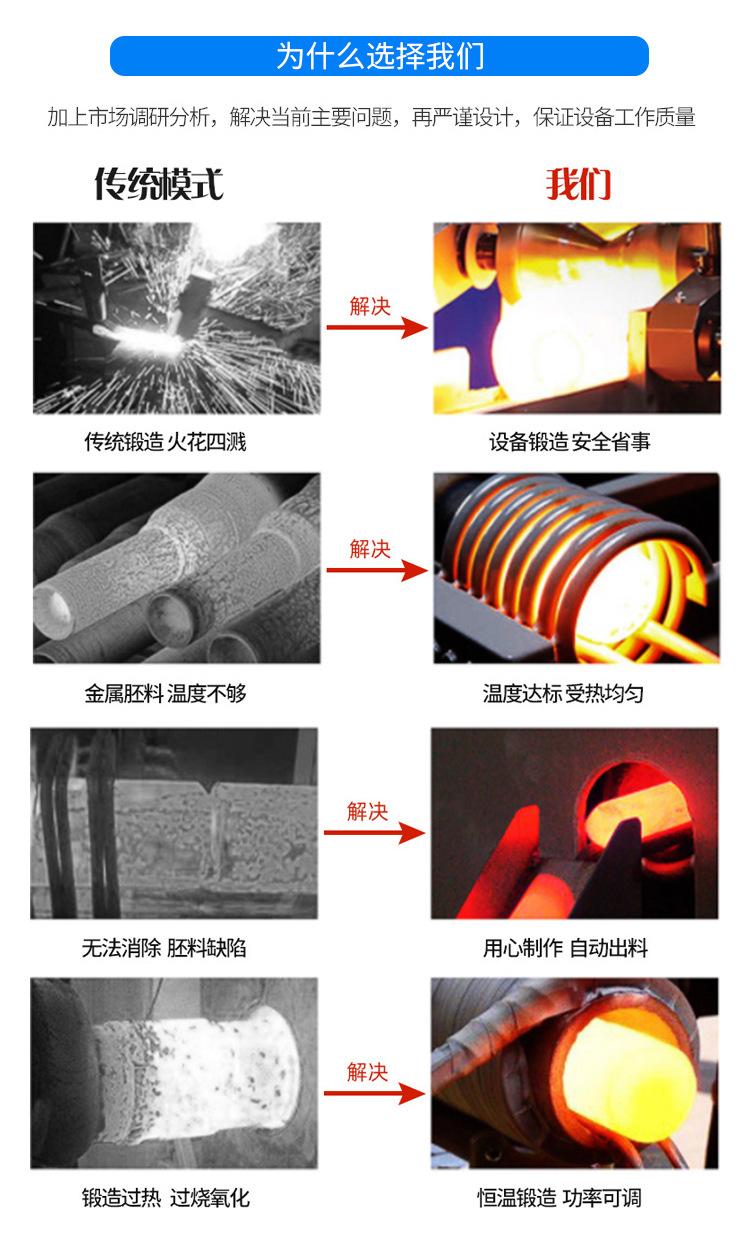 为什么选择我们

加上市场调研分析，解决当前主要问题，再严谨设计，保证设备工作质量

传统模式

我们

解决

传统锻造 火花四溅

设备锻造 安全省事

解决

金属胚料 温度不够

温度达标 受热均匀

解决

无法消除 胚料缺陷

用心制作 自动出料

解决

锻造过热 过烧氧化

恒温锻造 功率可调