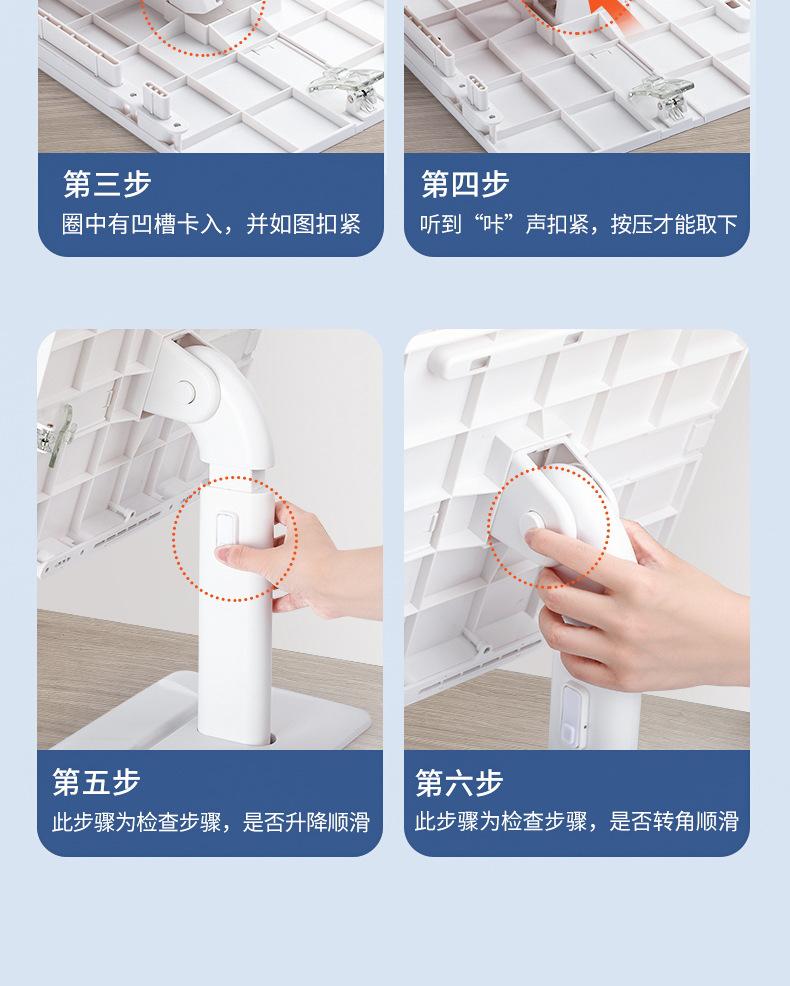 第三步
圈中有凹槽卡入，并如图扣紧

第四步
听到“咔”声扣紧，按压才能取下

第五步
此步骤为检查步骤，是否升降顺滑

第六步
此步骤为检查步骤，是否转角顺滑