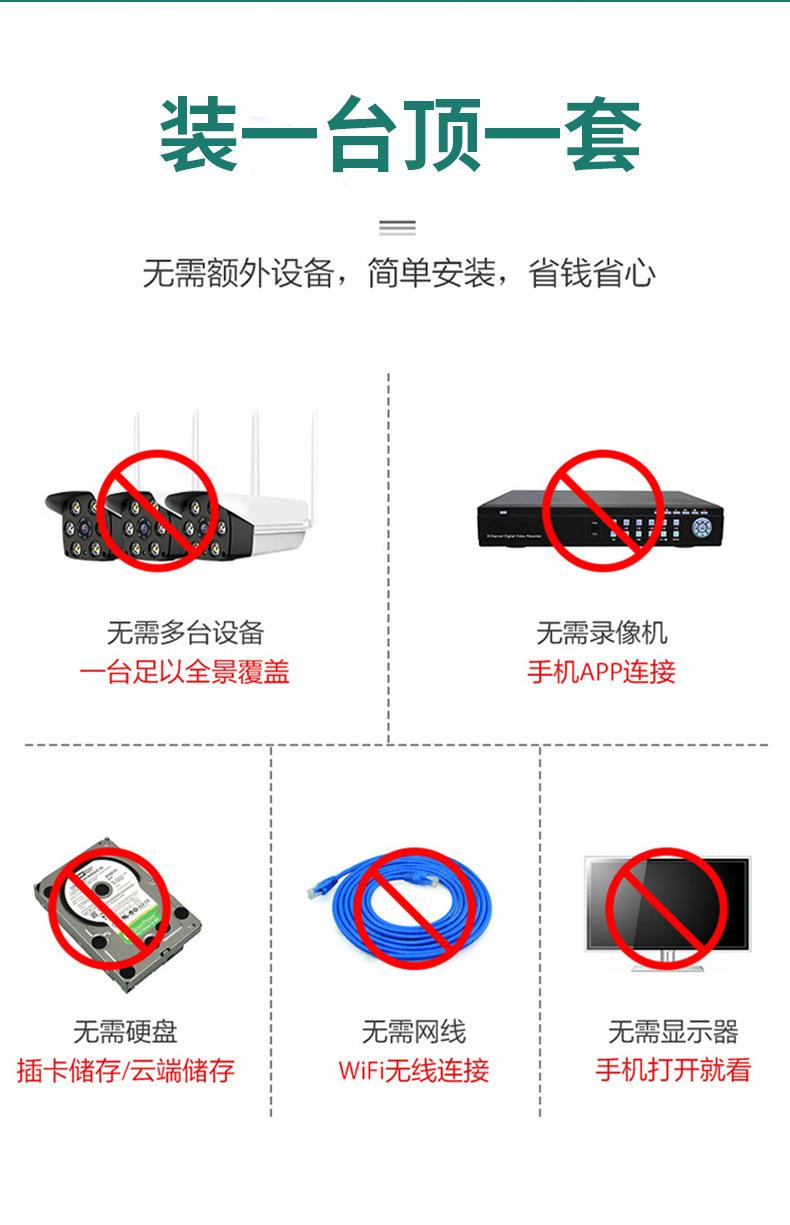 装一台顶一套

无需额外设备，简单安装，省钱省心

无需多台设备
一台足以全景覆盖

无需录像机
手机APP连接

无需硬盘
插卡储存/云端储存

无需网线
WiFi无线连接

无需显示器
手机打开就看