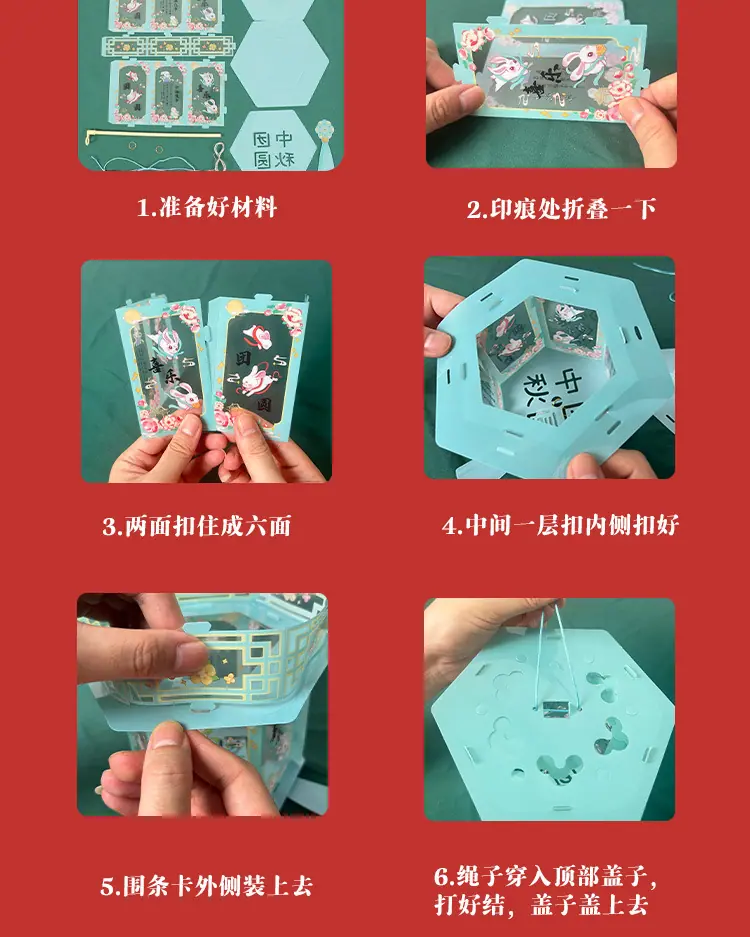 中秋团圆

1.准备好材料

2.印痕处折叠一下

喜乐

团圆

3.两面扣住成六面

中秋

4.中间一层扣内侧扣好

5.围条卡外侧装上去

6.绳子穿入顶部盖子，打好结，盖子盖上去