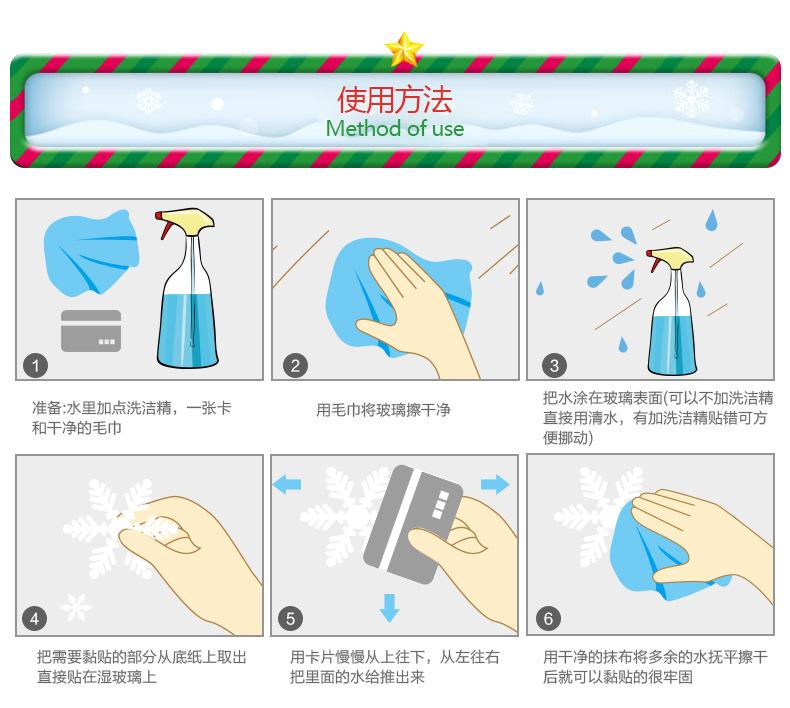 使用方法
Method of use

1
准备:水里加点洗洁精，一张卡和干净的毛巾

2
用毛巾将玻璃擦干净

3
把水涂在玻璃表面(可以不加洗洁精直接用清水，有加洗洁精贴错可方便挪动)

4
把需要黏贴的部分从底纸上取出直接贴在湿玻璃上

5
用卡片慢慢从上往下，从左往右把里面的水给推出来

6
用干净的抹布将多余的水抚平擦干后就可以黏贴的很牢固