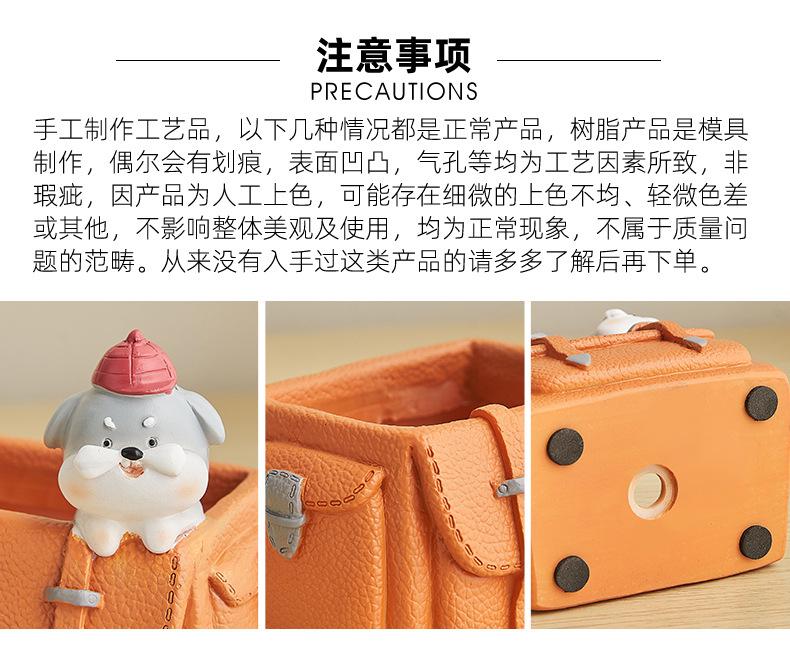 注意事项
PRECAUTIONS

手工制作工艺品，以下几种情况都是正常产品，树脂产品是模具制作，偶尔会有划痕，表面凹凸，气孔等均为工艺因素所致，非瑕疵，因产品为人工上色，可能存在细微的上色不均、轻微色差或其他，不影响整体美观及使用，均为正常现象，不属于质量问题的范畴。从来没有入手过这类产品的请多多了解后再下单。