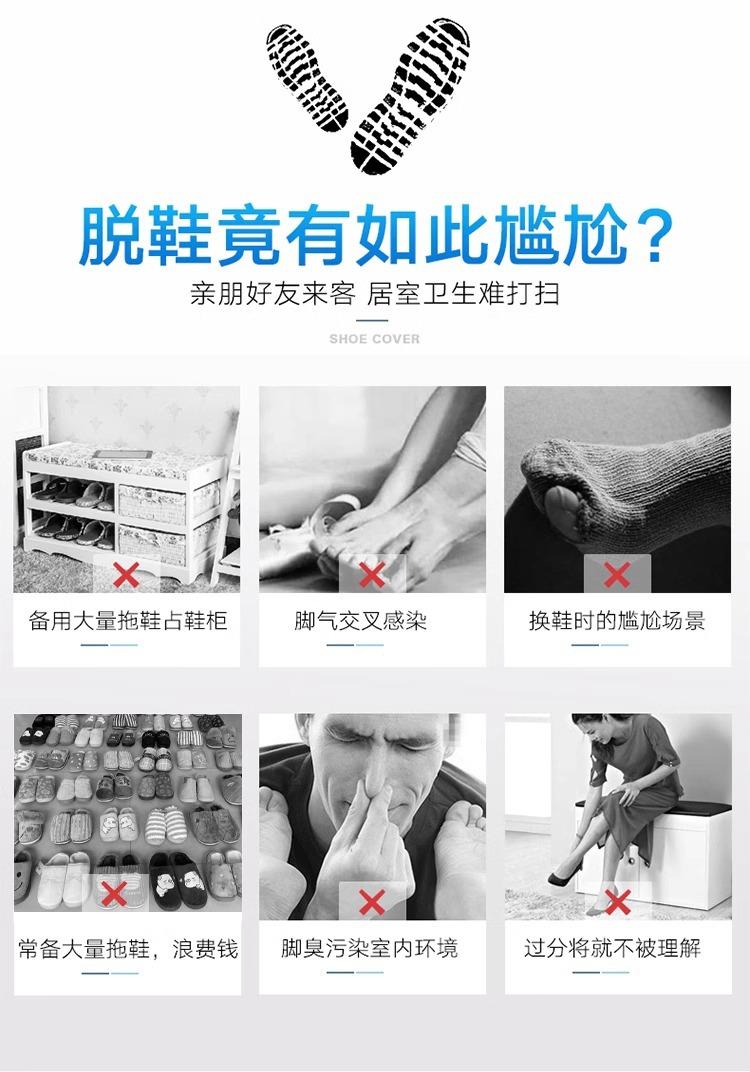 脱鞋竟有如此尴尬？

亲朋好友来客 居室卫生难打扫

SHOE COVER

备用大量拖鞋占鞋柜

脚气交叉感染

换鞋时的尴尬场景

常备大量拖鞋，浪费钱

脚臭污染室内环境

过分将就不被理解