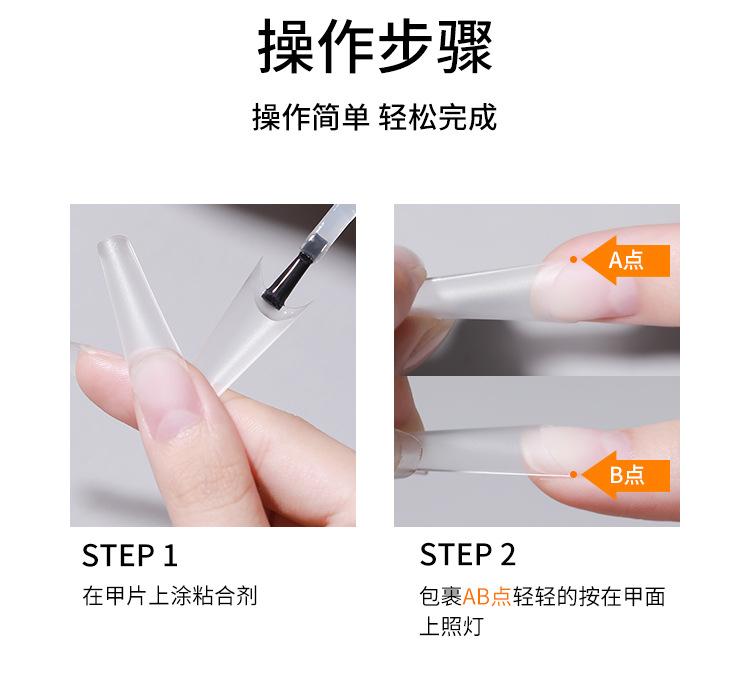 操作步骤

操作简单 轻松完成

A点

B点

STEP 1

在甲片上涂粘合剂

STEP 2

包裹AB点轻轻的按在甲面上照灯