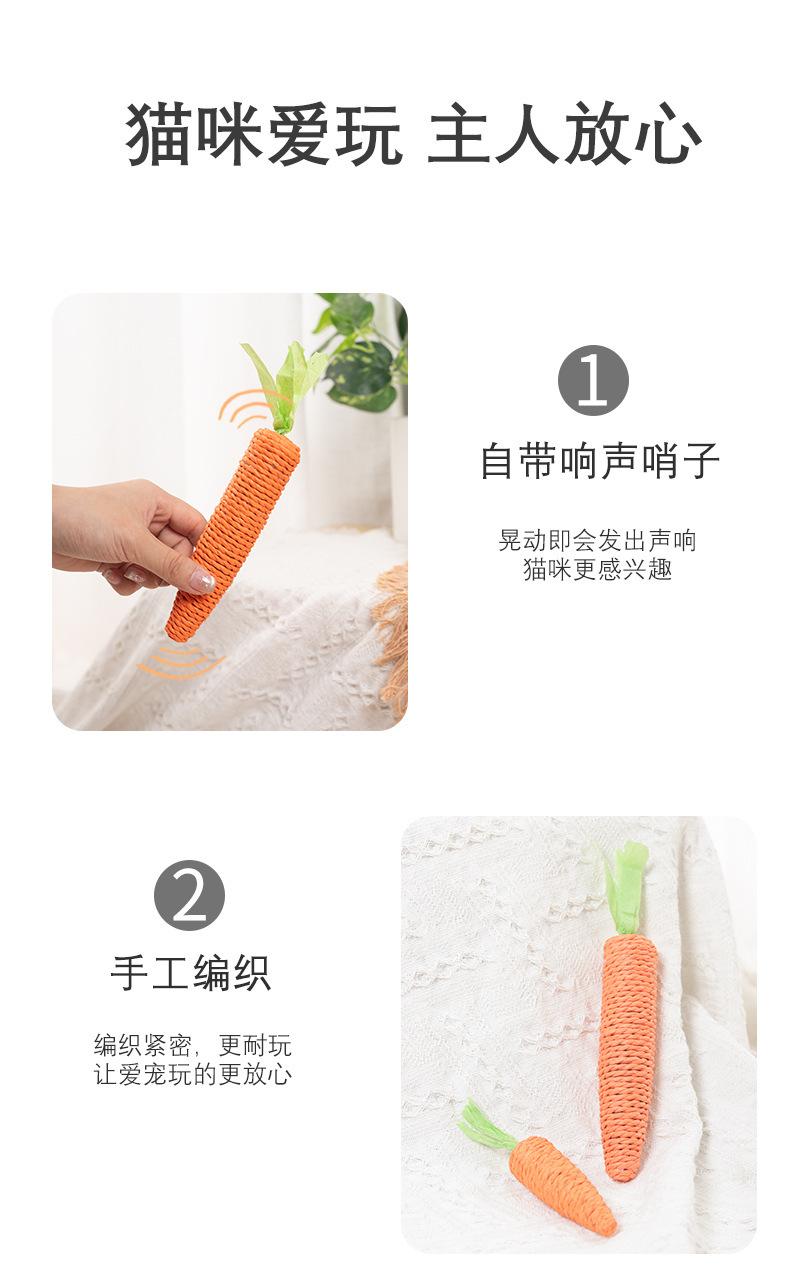 猫咪爱玩 主人放心

1

自带响声哨子

晃动即会发出声响
猫咪更感兴趣

2

手工编织

编织紧密，更耐玩
让爱宠玩的更放心