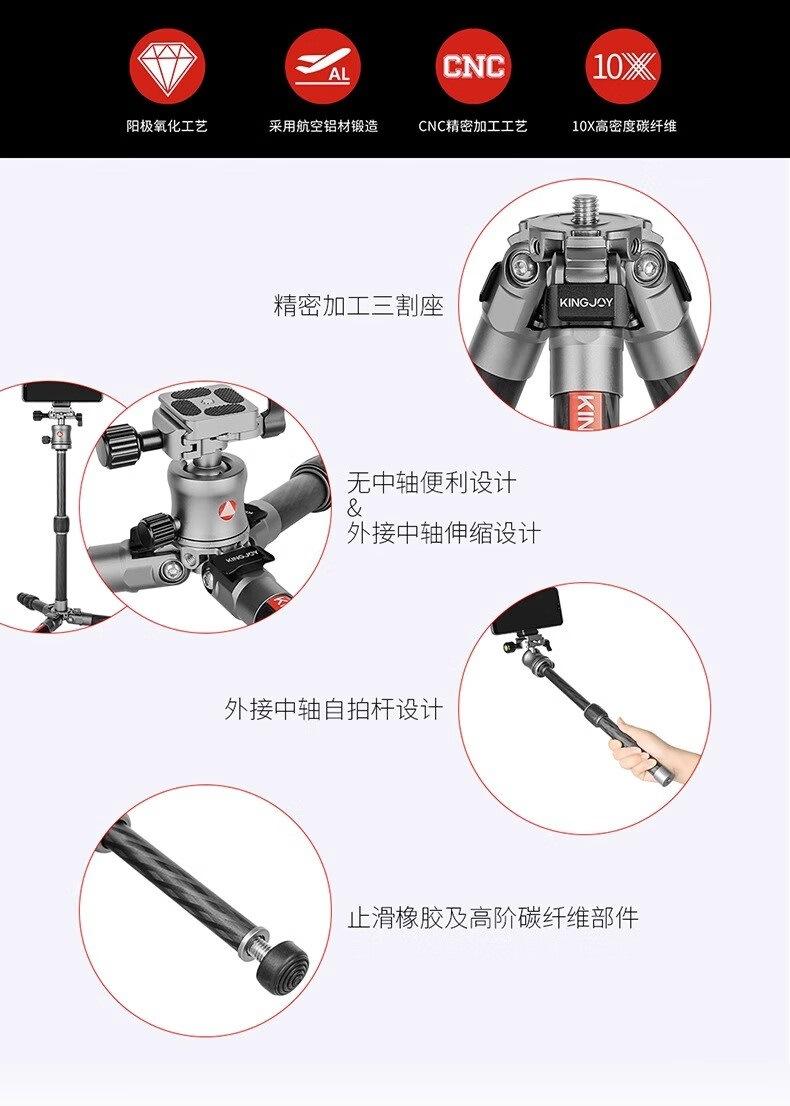 AL

CNC

10X

阳极氧化工艺

采用航空铝材锻造

CNC精密加工工艺

10X高密度碳纤维

精密加工三割座

KINGJOY

KIN

无中轴便利设计
&
外接中轴伸缩设计

KINGJOY

外接中轴自拍杆设计

止滑橡胶及高阶碳纤维部件