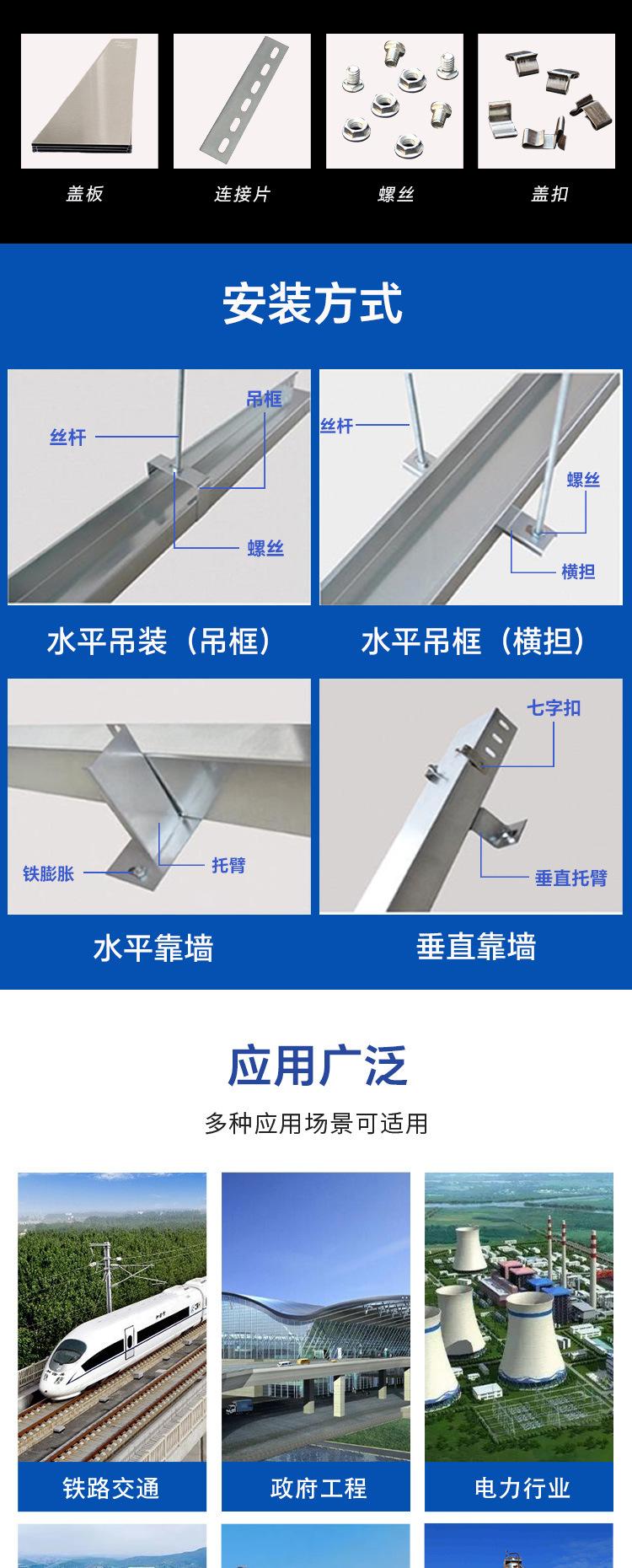 盖板 连接片 螺丝 盖扣

安装方式

丝杆
吊框
螺丝

丝杆
螺丝
横担

水平吊装（吊框）

水平吊框（横担）

铁膨胀
托臂

七字扣
垂直托臂

水平靠墙

垂直靠墙

应用广泛

多种应用场景可适用

铁路交通 政府工程 电力行业