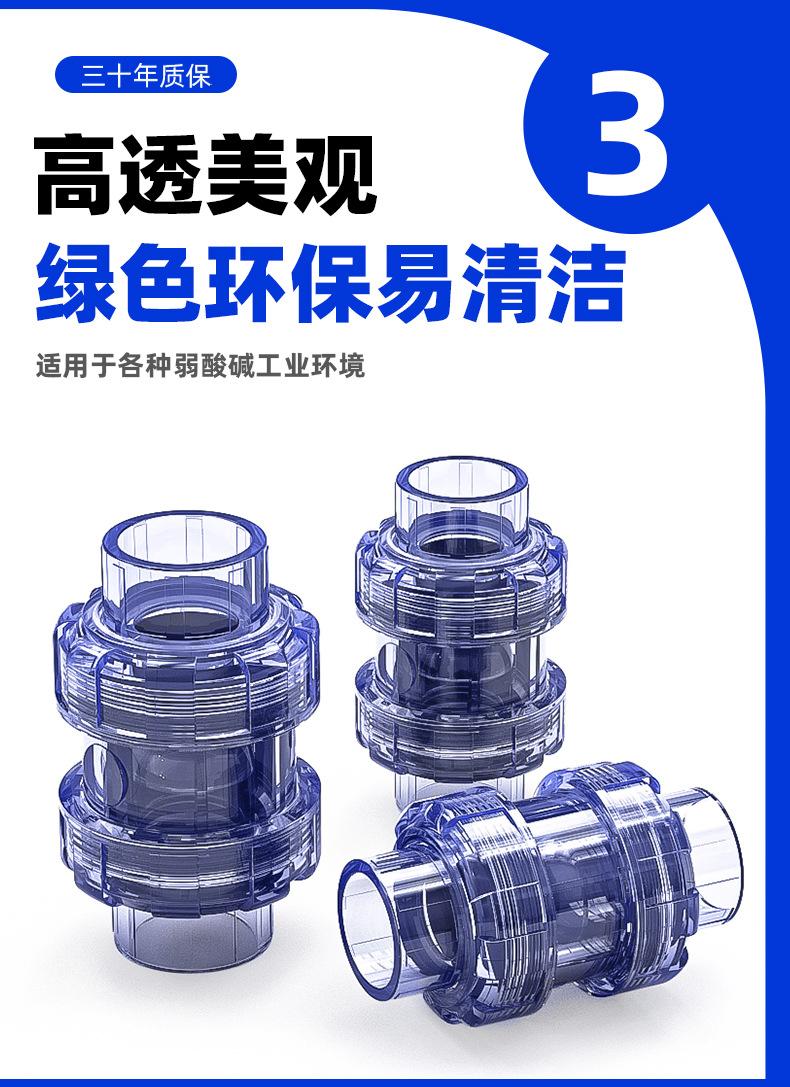 三十年质保

3

高透美观
绿色环保易清洁

适用于各种弱酸碱工业环境