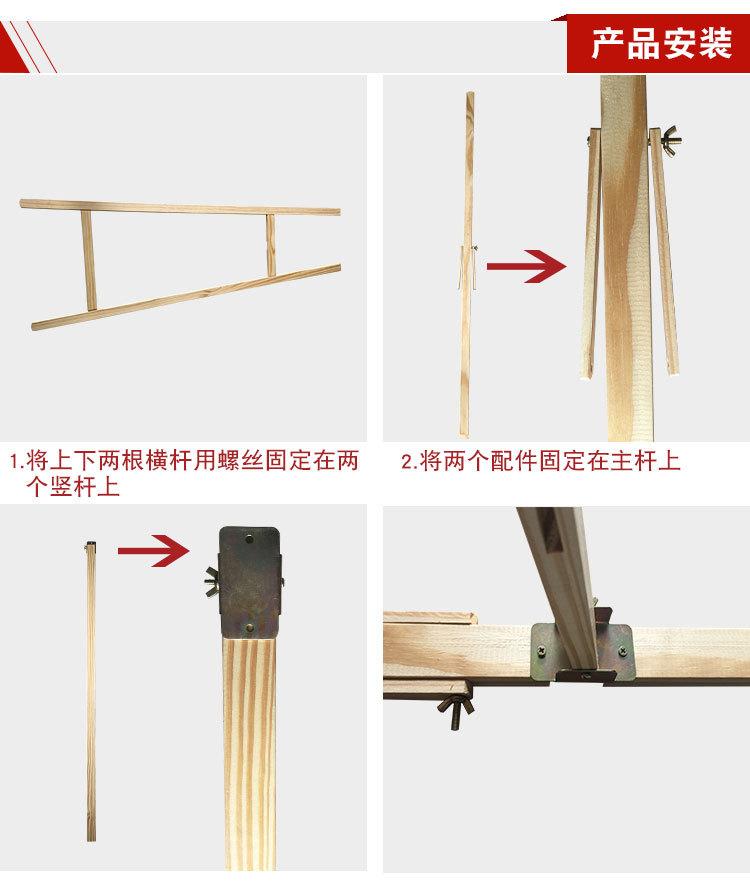 产品安装

1.将上下两根横杆用螺丝固定在两个竖杆上

2.将两个配件固定在主杆上