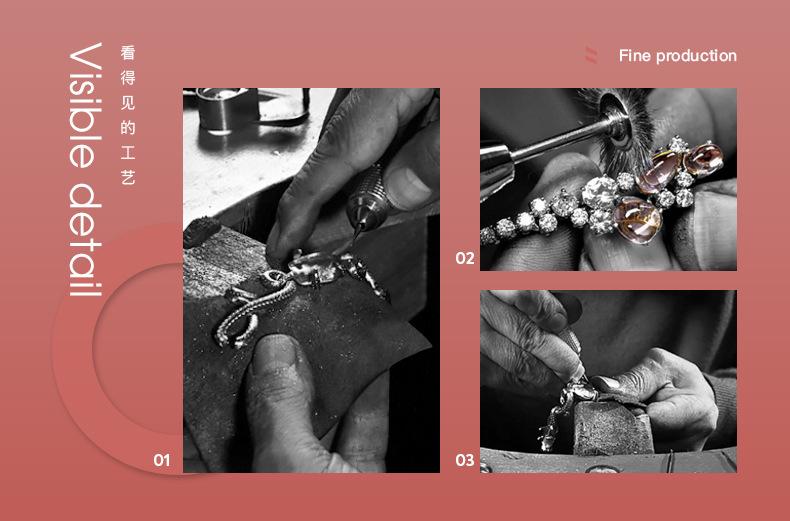 Visible detail

看得见的工艺

Fine production

01

02

03