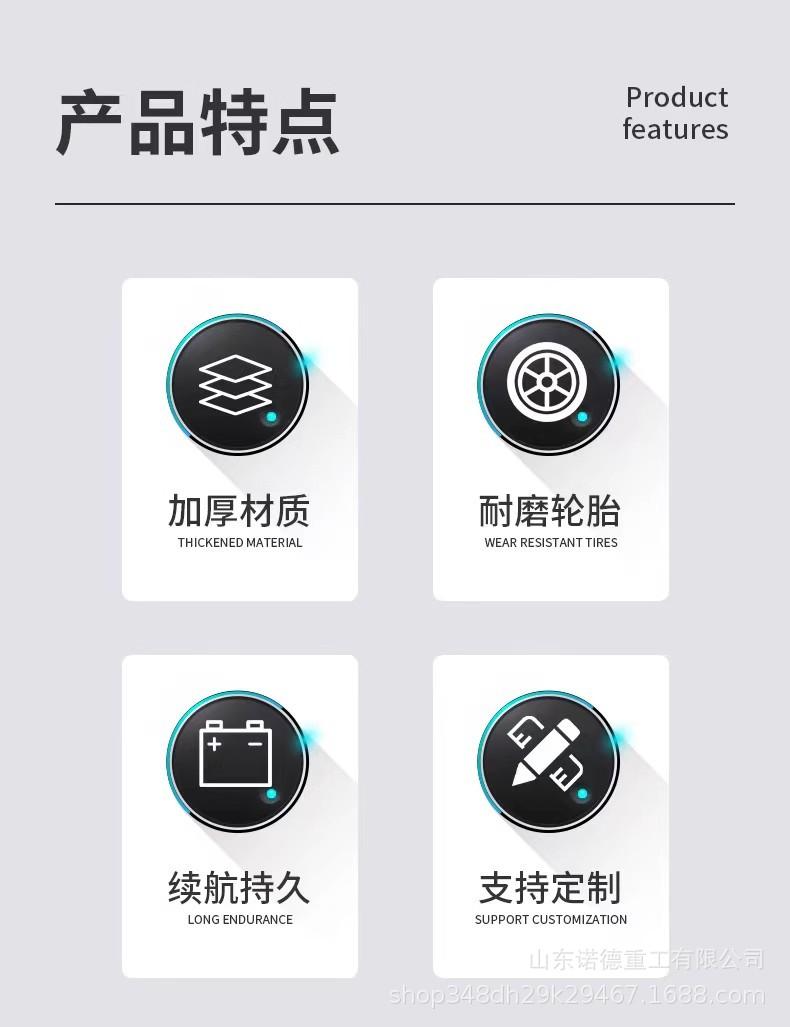 产品特点

Product
features

加厚材质
THICKENED MATERIAL

耐磨轮胎
WEAR RESISTANT TIRES

续航持久
LONG ENDURANCE

支持定制
SUPPORT CUSTOMIZATION

山东诺德重工有限公司
shop348dh29k29467.1688.com