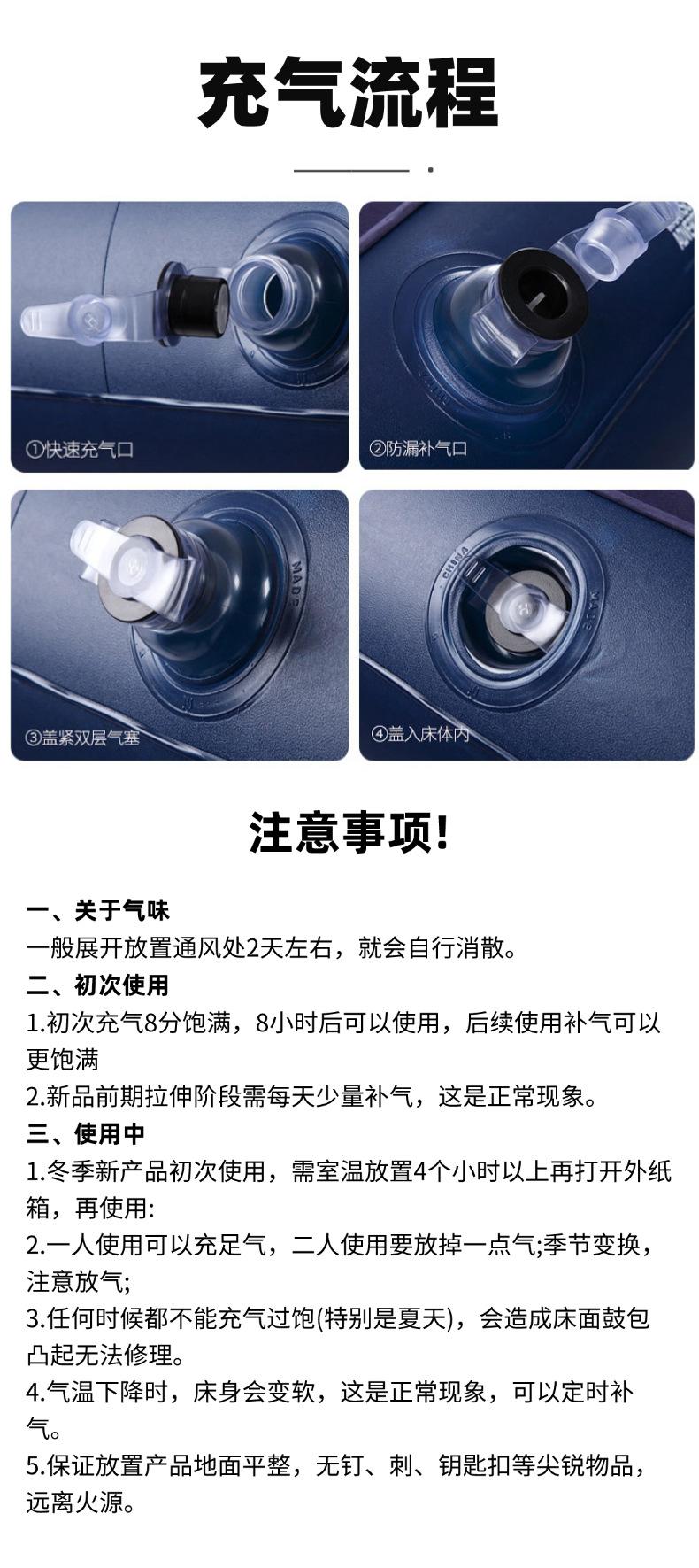 充气流程

①快速充气口

②防漏补气口

MADE

③盖紧双层气塞

CHINA MADE

④盖入床体内

注意事项!

一、关于气味
一般展开放置通风处2天左右，就会自行消散。
二、初次使用
1.初次充气8分饱满，8小时后可以使用，后续使用补气可以更饱满
2.新品前期拉伸阶段需每天少量补气，这是正常现象。
三、使用中
1.冬季新产品初次使用，需室温放置4个小时以上再打开外纸箱，再使用:
2.一人使用可以充足气，二人使用要放掉一点气;季节变换，注意放气;
3.任何时候都不能充气过饱(特别是夏天)，会造成床面鼓包凸起无法修理。
4.气温下降时，床身会变软，这是正常现象，可以定时补气。
5.保证放置产品地面平整，无钉、刺、钥匙扣等尖锐物品，远离火源。