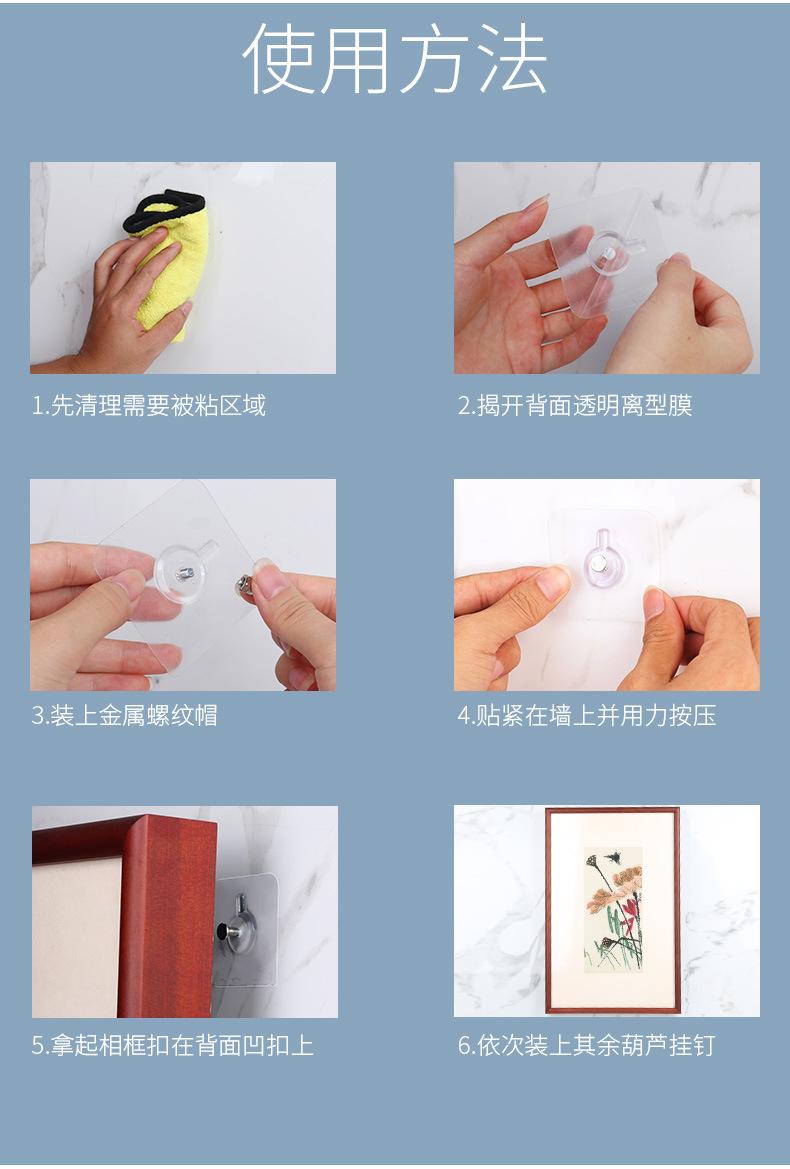 使用方法

1.先清理需要被粘区域

2.揭开背面透明离型膜

3.装上金属螺纹帽

4.贴紧在墙上并用力按压

5.拿起相框扣在背面凹扣上

6.依次装上其余葫芦挂钉