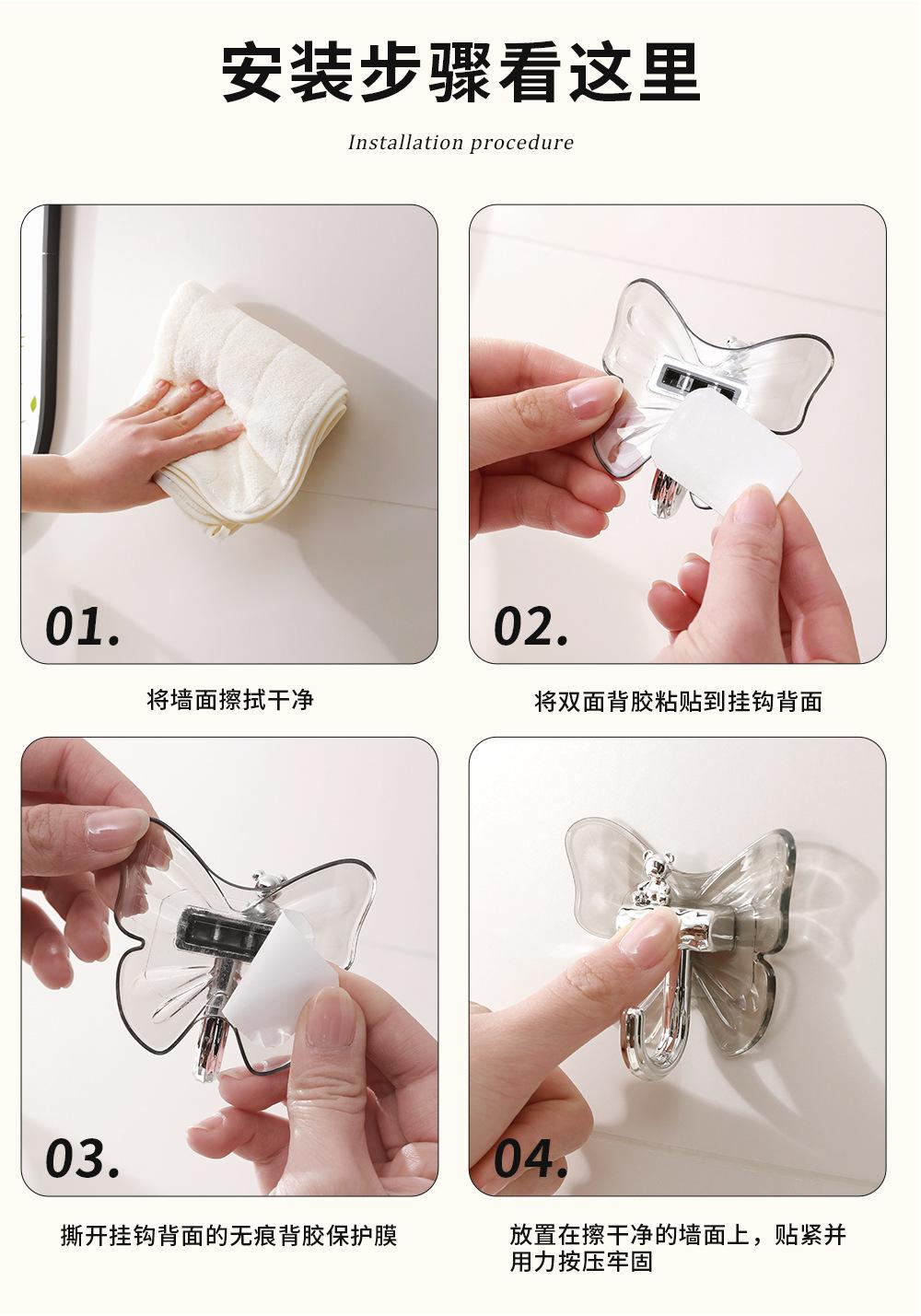 安装步骤看这里

Installation procedure

01.

将墙面擦拭干净

02.

将双面背胶粘贴到挂钩背面

03.

撕开挂钩背面的无痕背胶保护膜

04.

放置在擦干净的墙面上，贴紧并用力按压牢固