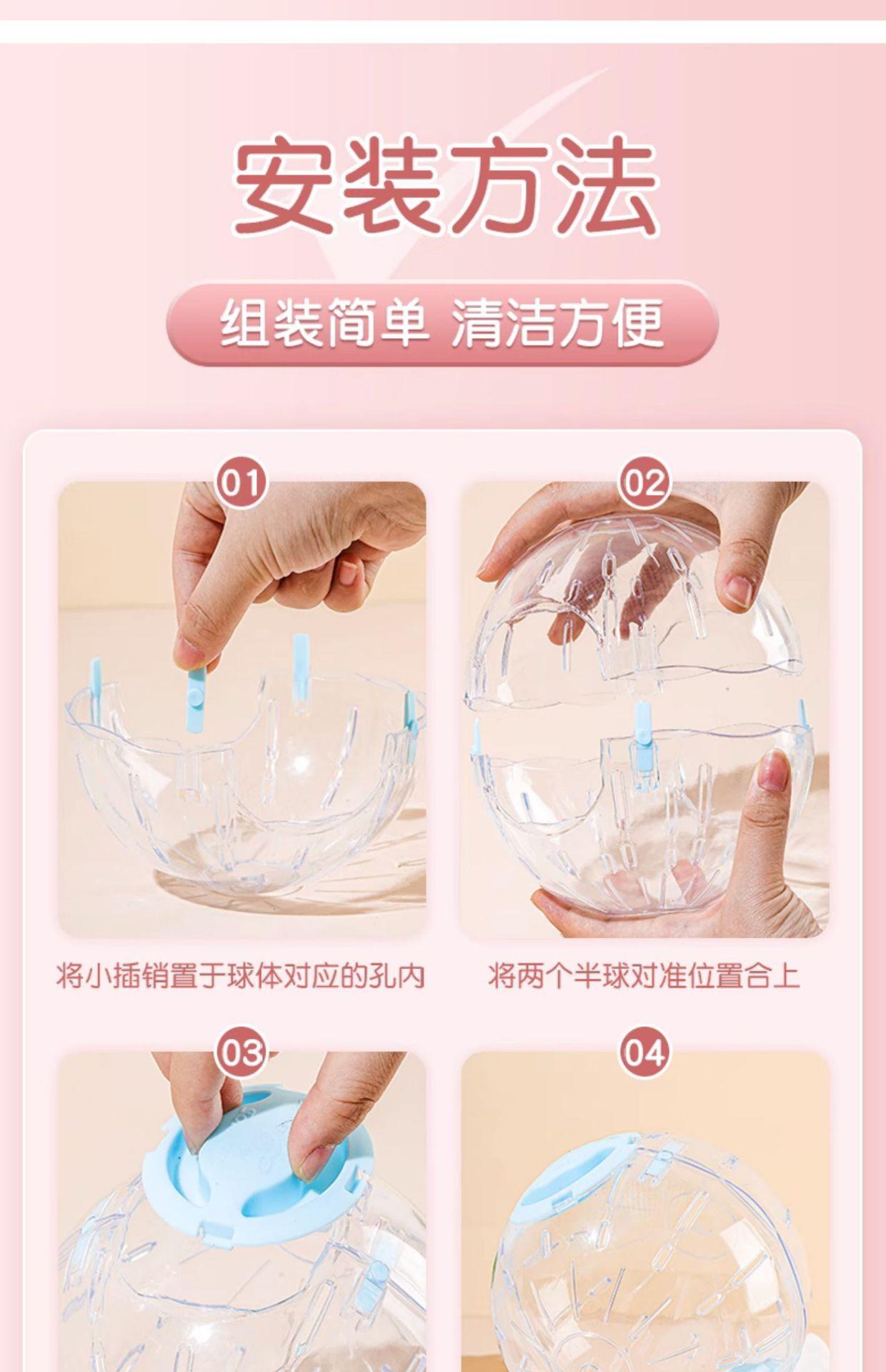 安装方法

组装简单 清洁方便

01

将小插销置于球体对应的孔内

02

将两个半球对准位置合上

03

04