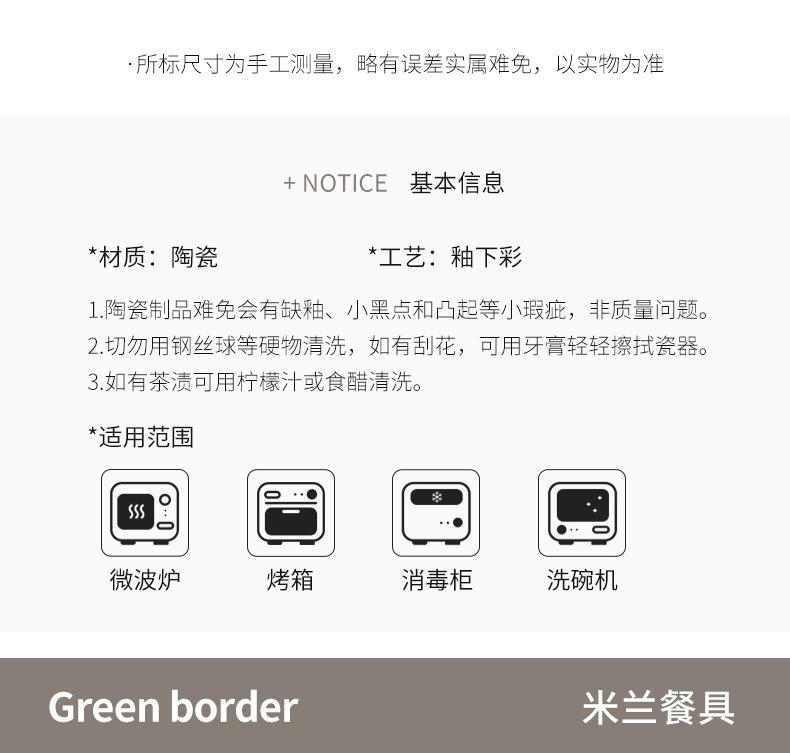 ·所标尺寸为手工测量，略有误差实属难免，以实物为准

+ NOTICE 基本信息

*材质：陶瓷 *工艺：釉下彩

1.陶瓷制品难免会有缺釉、小黑点和凸起等小瑕疵，非质量问题。
2.切勿用钢丝球等硬物清洗，如有刮花，可用牙膏轻轻擦拭瓷器。
3.如有茶渍可用柠檬汁或食醋清洗。

*适用范围

微波炉 烤箱 消毒柜 洗碗机

Green border 米兰餐具