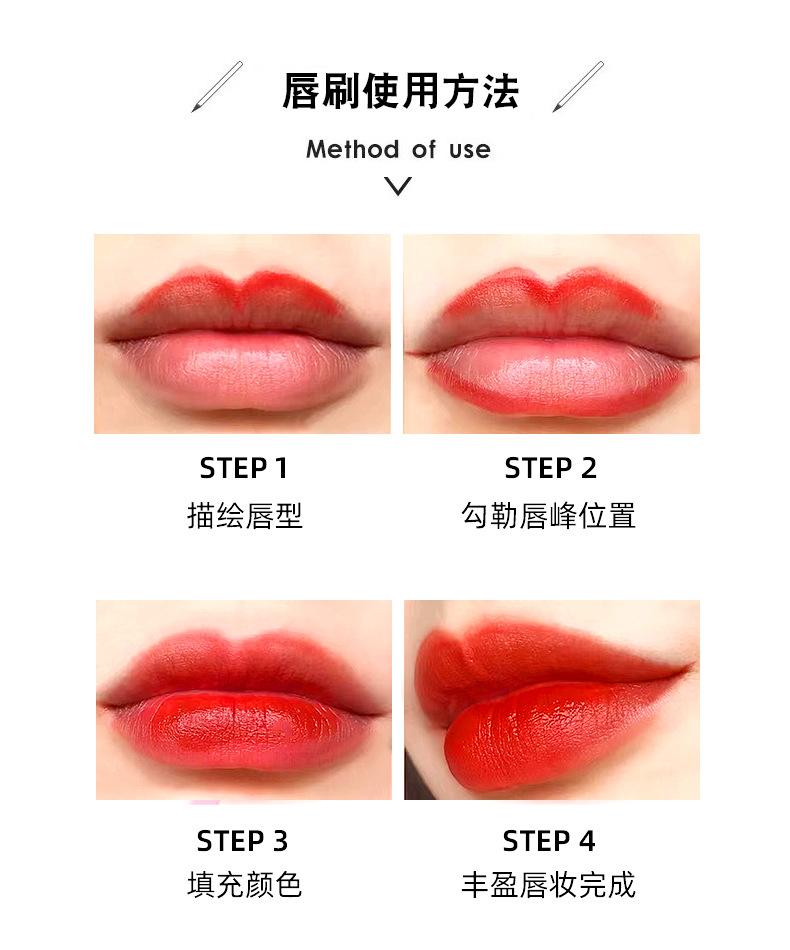 唇刷使用方法

Method of use

STEP 1
描绘唇型

STEP 2
勾勒唇峰位置

STEP 3
填充颜色

STEP 4
丰盈唇妆完成