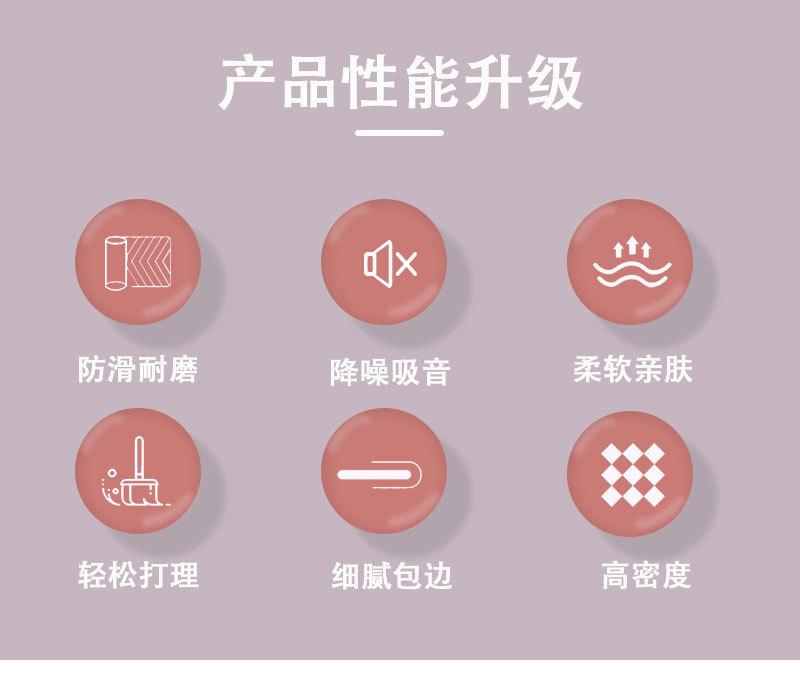 产品性能升级

防滑耐磨

降噪吸音

柔软亲肤

轻松打理

细腻包边

高密度