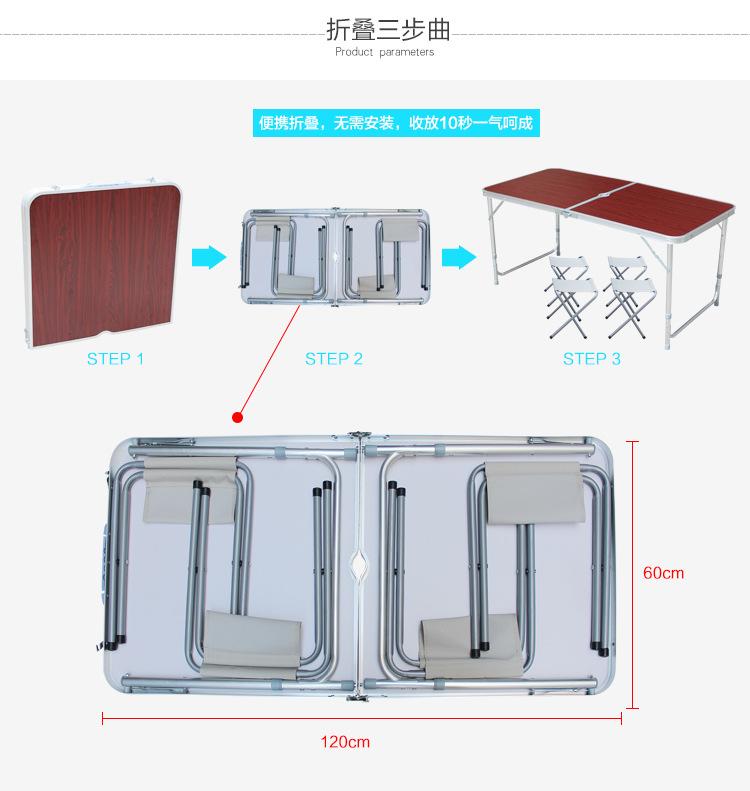 折叠三步曲
Product parameters

便携折叠，无需安装，收放10秒一气呵成

STEP 1

STEP 2

STEP 3

60cm

120cm