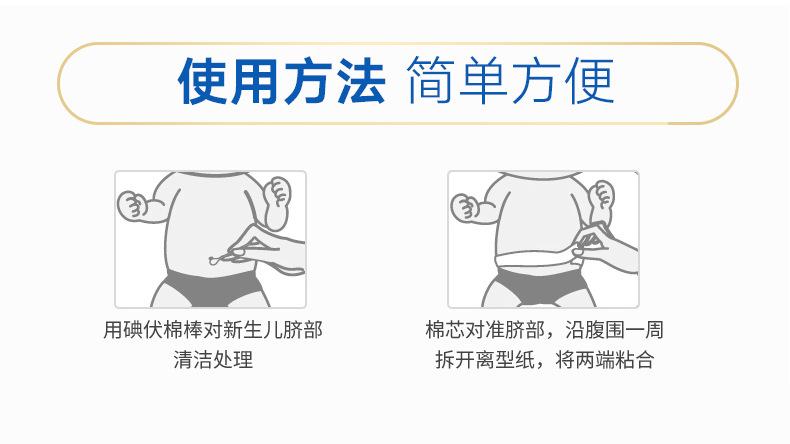 使用方法 简单方便

用碘伏棉棒对新生儿脐部清洁处理

棉芯对准脐部，沿腹围一周拆开离型纸，将两端粘合