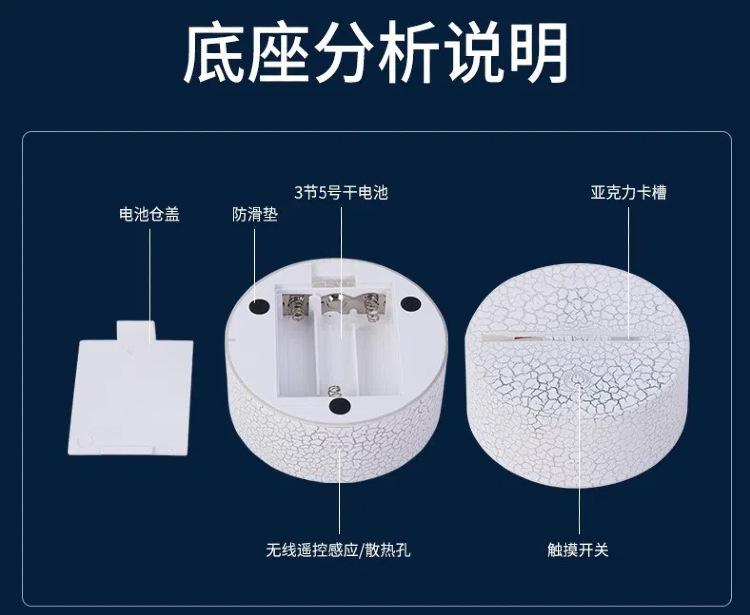 底座分析说明

电池仓盖

防滑垫

3节5号干电池

亚克力卡槽

无线遥控感应/散热孔

触摸开关