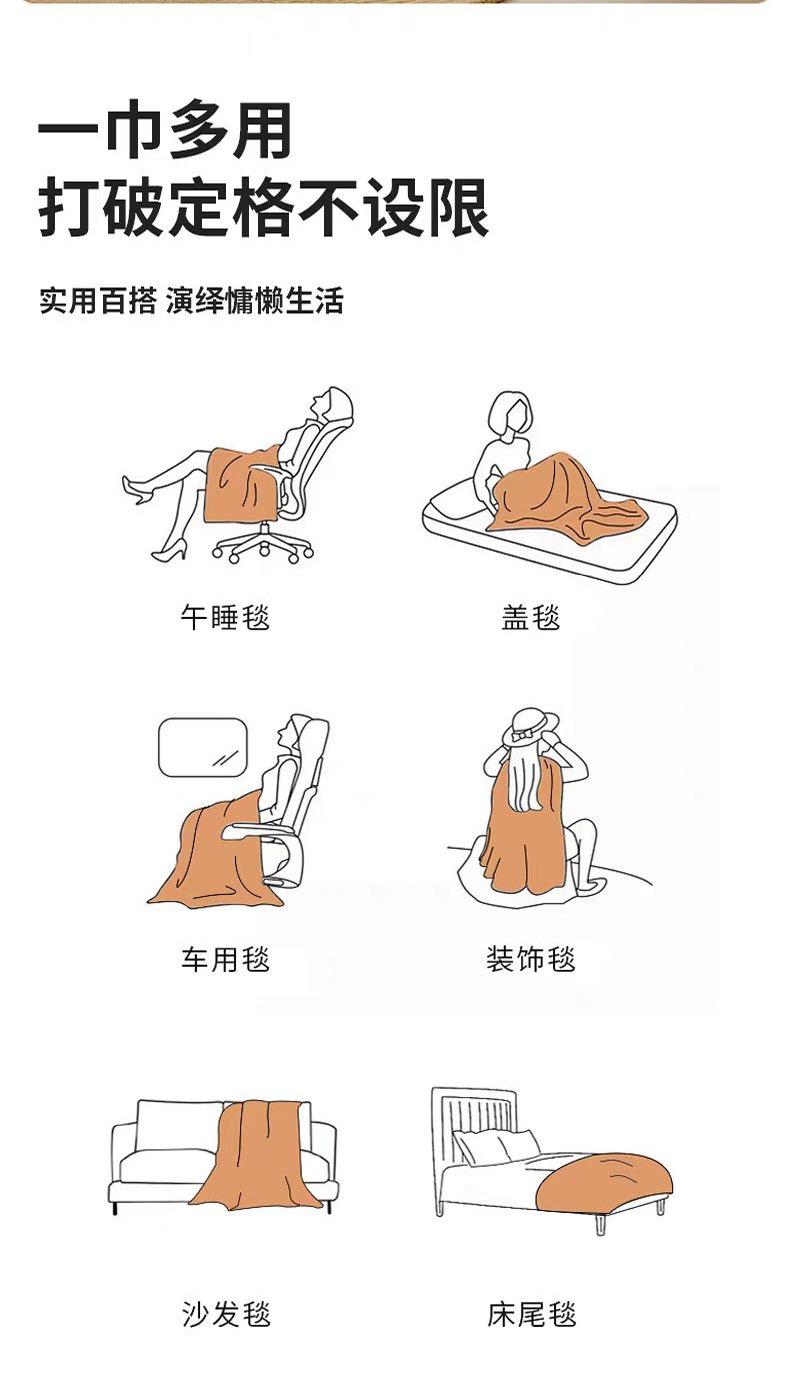 一巾多用
打破定格不设限

实用百搭 演绎慵懒生活

午睡毯

盖毯

车用毯

装饰毯

沙发毯

床尾毯