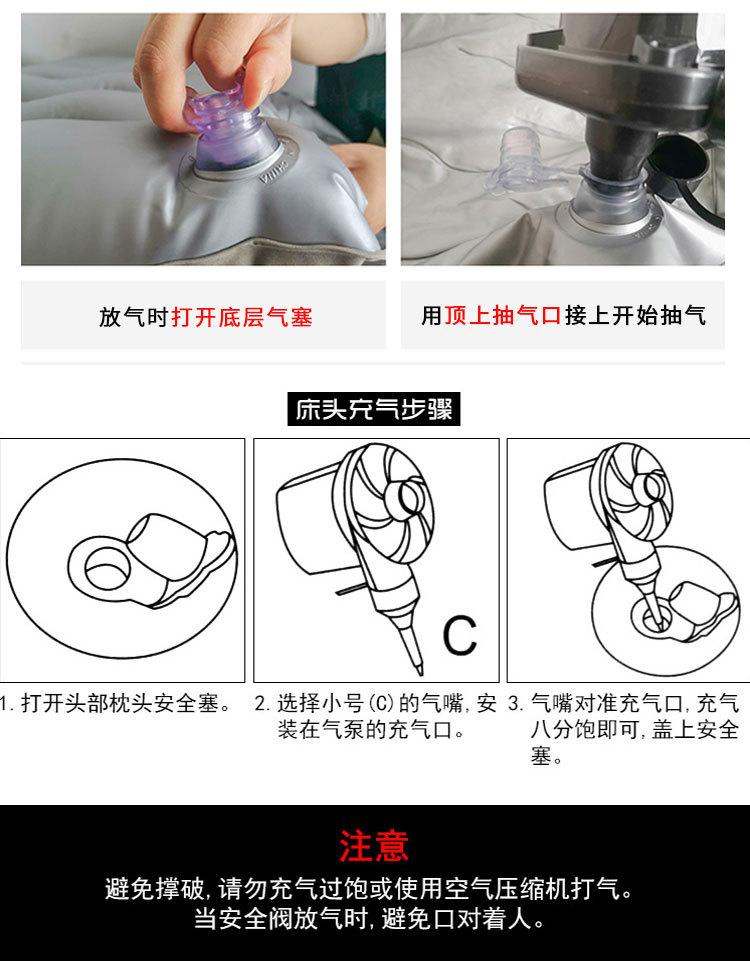 放气时打开底层气塞

用顶上抽气口接上开始抽气

床头充气步骤

C

1. 打开头部枕头安全塞。

2. 选择小号(C)的气嘴,安装在气泵的充气口。

3. 气嘴对准充气口,充气八分饱即可,盖上安全塞。

注意

避免撑破,请勿充气过饱或使用空气压缩机打气。
当安全阀放气时,避免口对着人。