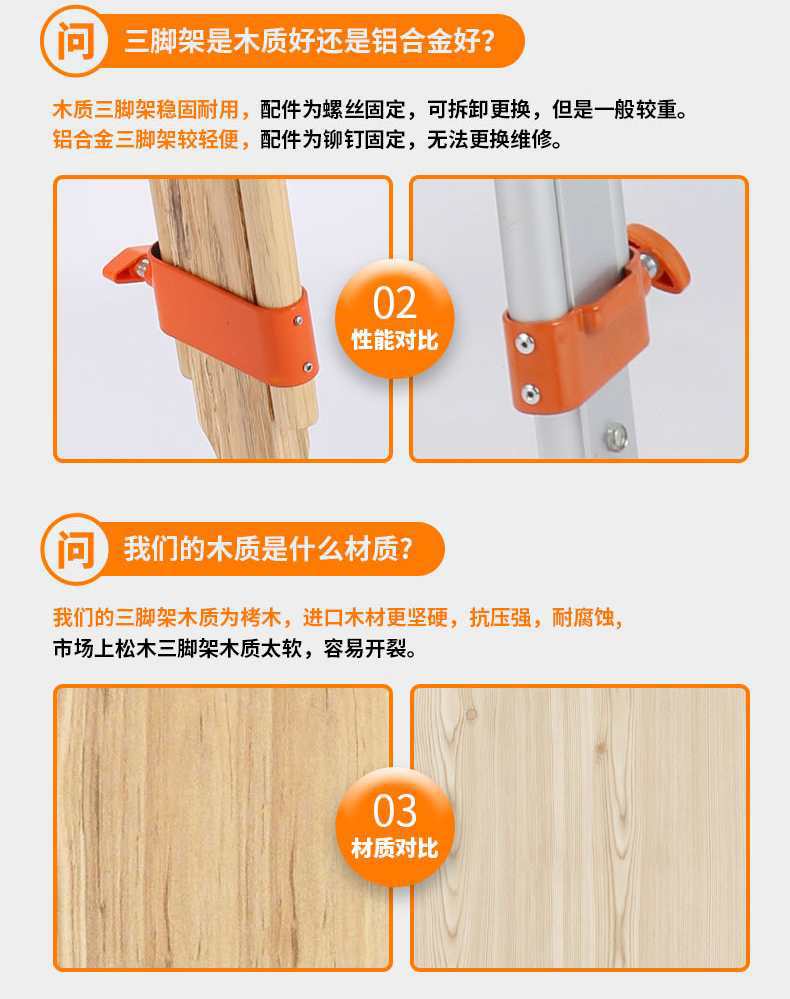 问 三脚架是木质好还是铝合金好？

木质三脚架稳固耐用，配件为螺丝固定，可拆卸更换，但是一般较重。
铝合金三脚架较轻便，配件为铆钉固定，无法更换维修。

02
性能对比

问 我们的木质是什么材质？

我们的三脚架木质为栲木，进口木材更坚硬，抗压强，耐腐蚀，
市场上松木三脚架木质太软，容易开裂。

03
材质对比