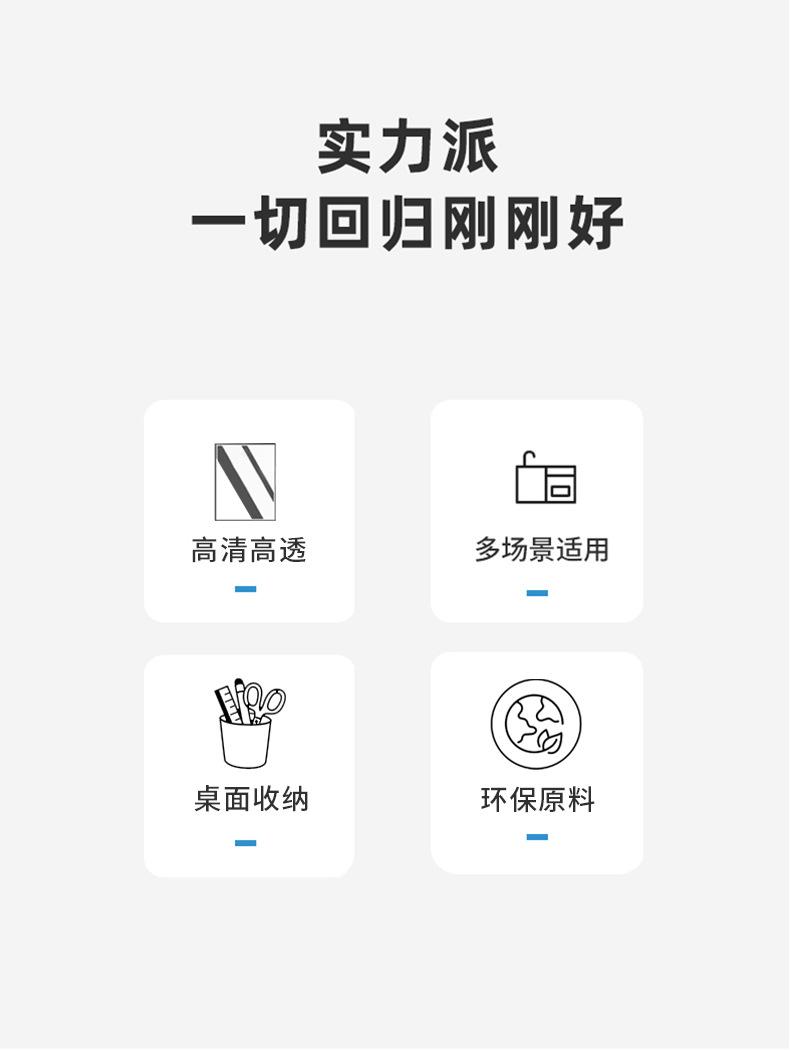 实力派
一切回归刚刚好

高清高透

多场景适用

桌面收纳

环保原料