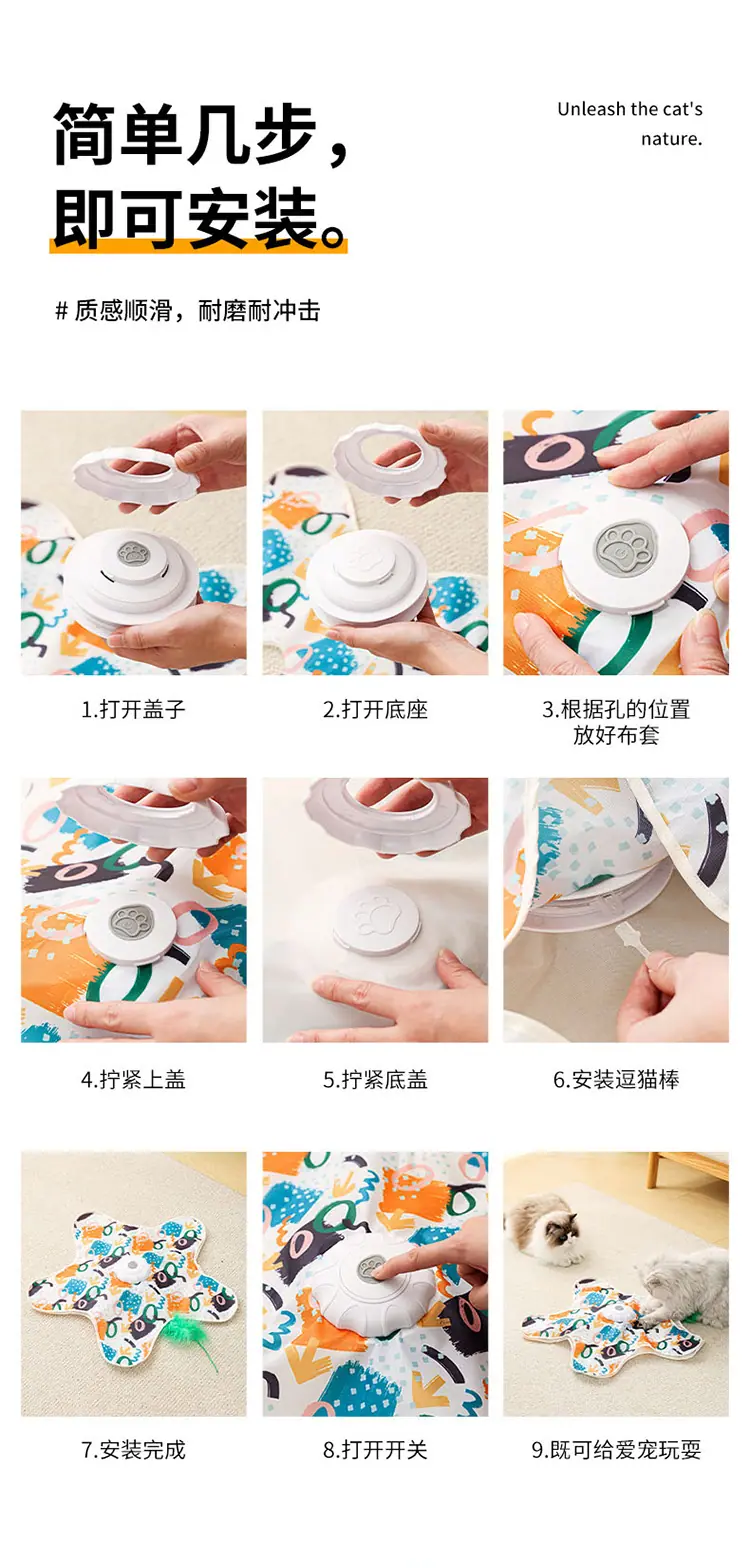 简单几步，
即可安装。

Unleash the cat's nature.

# 质感顺滑，耐磨耐冲击

1.打开盖子

2.打开底座

3.根据孔的位置放好布套

4.拧紧上盖

5.拧紧底盖

6.安装逗猫棒

7.安装完成

8.打开开关

9.既可给爱宠玩耍