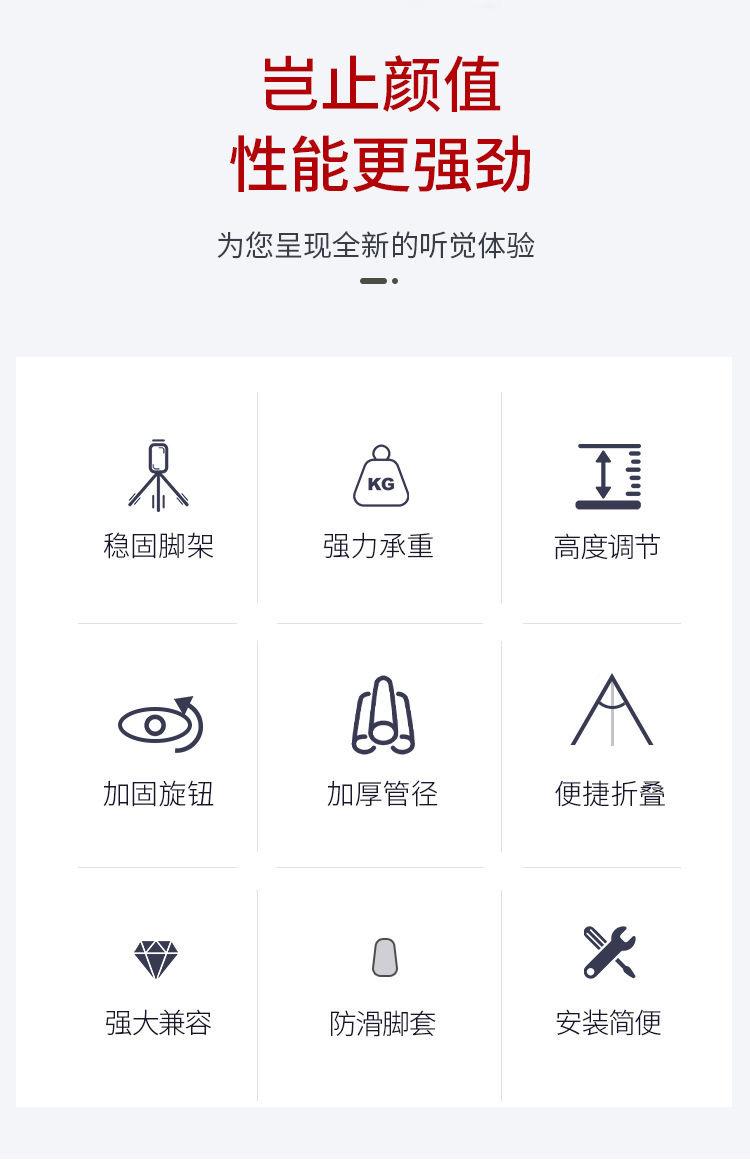 岂止颜值
性能更强劲

为您呈现全新的听觉体验

KG

稳固脚架

强力承重

高度调节

加固旋钮

加厚管径

便捷折叠

强大兼容

防滑脚套

安装简便