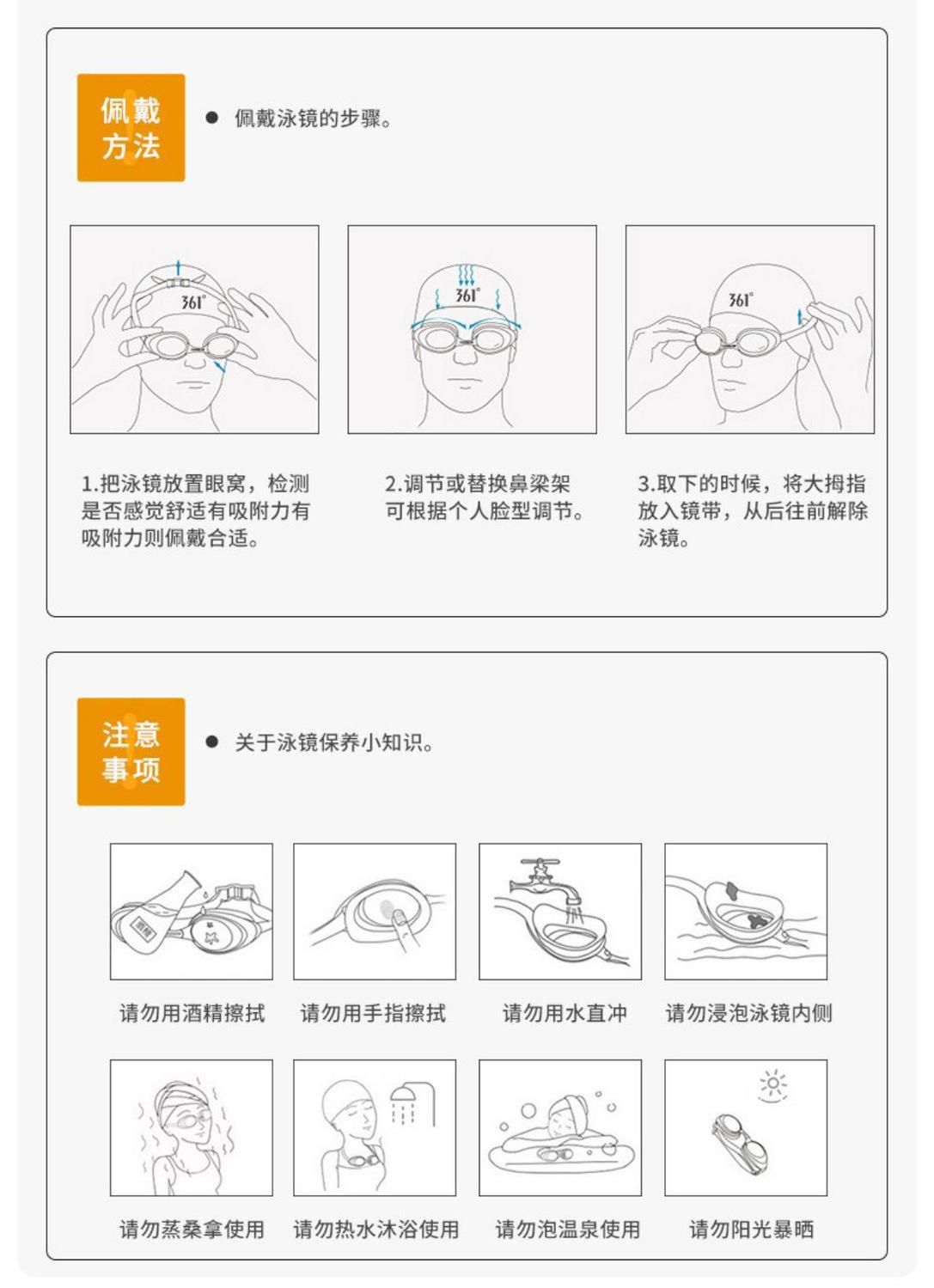 佩戴方法

● 佩戴泳镜的步骤。

361°

361°

361°

1.把泳镜放置眼窝，检测是否感觉舒适有吸附力有吸附力则佩戴合适。

2.调节或替换鼻梁架可根据个人脸型调节。

3.取下的时候，将大拇指放入镜带，从后往前解除泳镜。

注意事项

● 关于泳镜保养小知识。

请勿用酒精擦拭

请勿用手指擦拭

请勿用水直冲

请勿浸泡泳镜内侧

请勿蒸桑拿使用

请勿热水沐浴使用

请勿泡温泉使用

请勿阳光暴晒