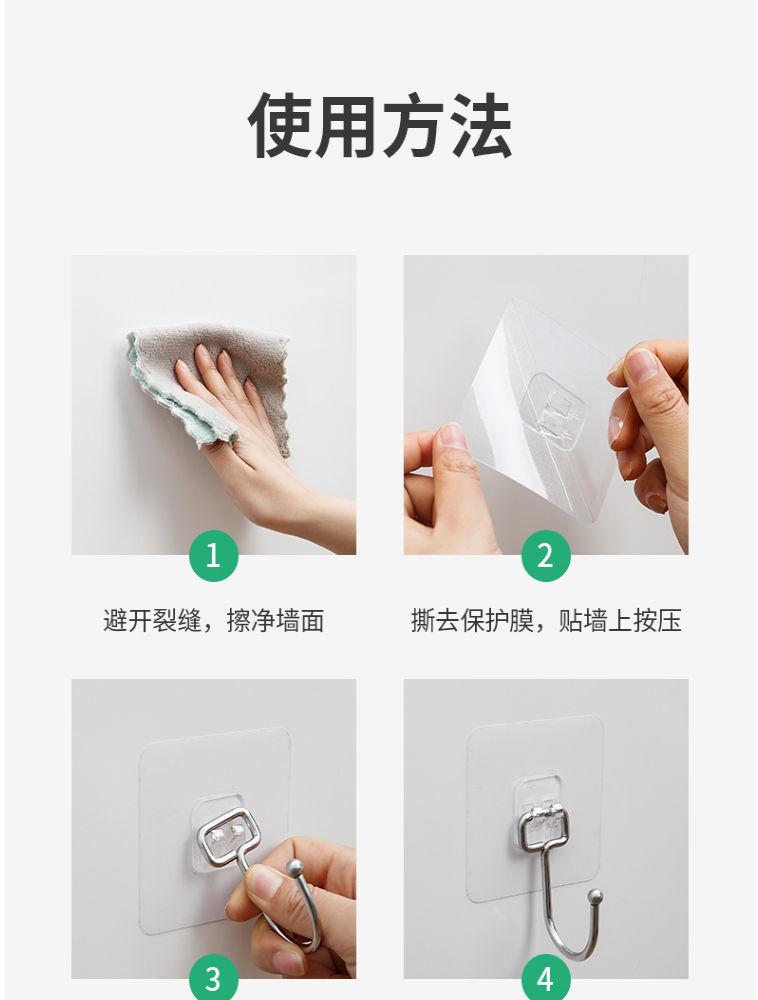 使用方法

1

避开裂缝，擦净墙面

2

撕去保护膜，贴墙上按压

3

4