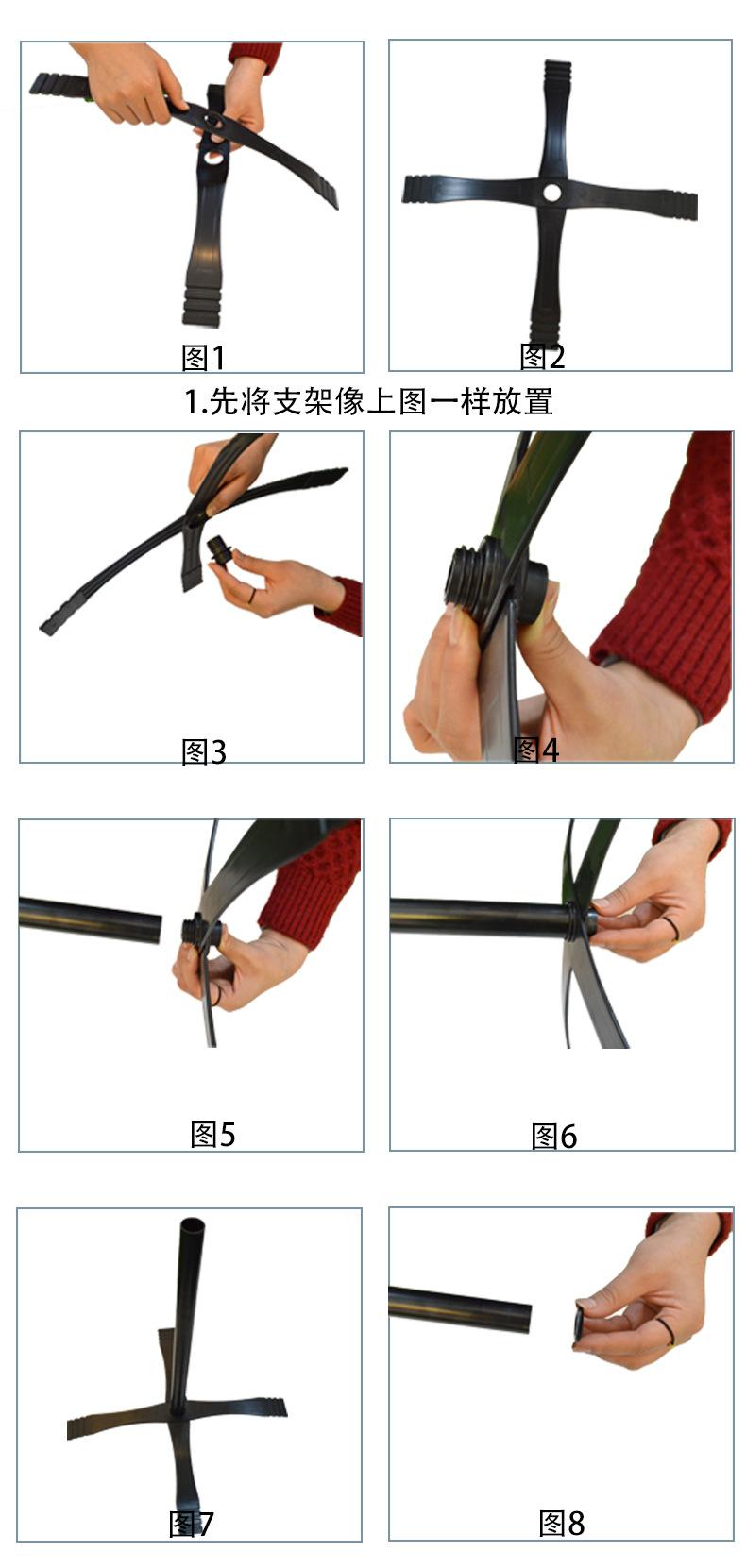 图1

图2

1.先将支架像上图一样放置

图3

图4

图5

图6

图7

图8