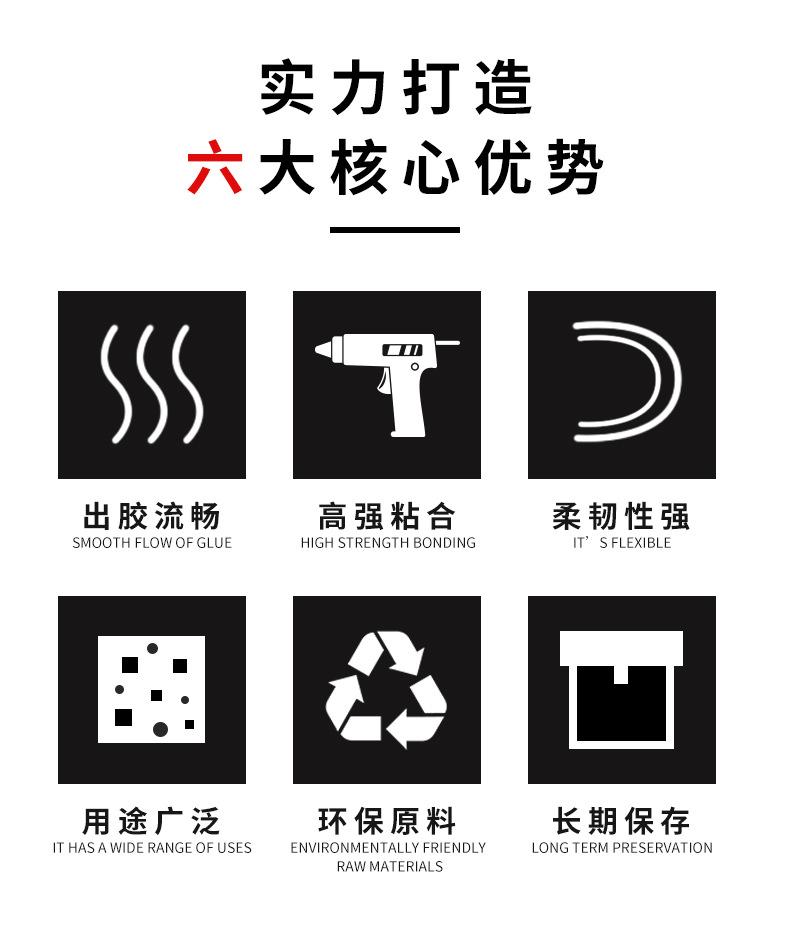 实力打造
六大核心优势

出胶流畅
SMOOTH FLOW OF GLUE

高强粘合
HIGH STRENGTH BONDING

柔韧性强
IT’S FLEXIBLE

用途广泛
IT HAS A WIDE RANGE OF USES

环保原料
ENVIRONMENTALLY FRIENDLY RAW MATERIALS

长期保存
LONG TERM PRESERVATION