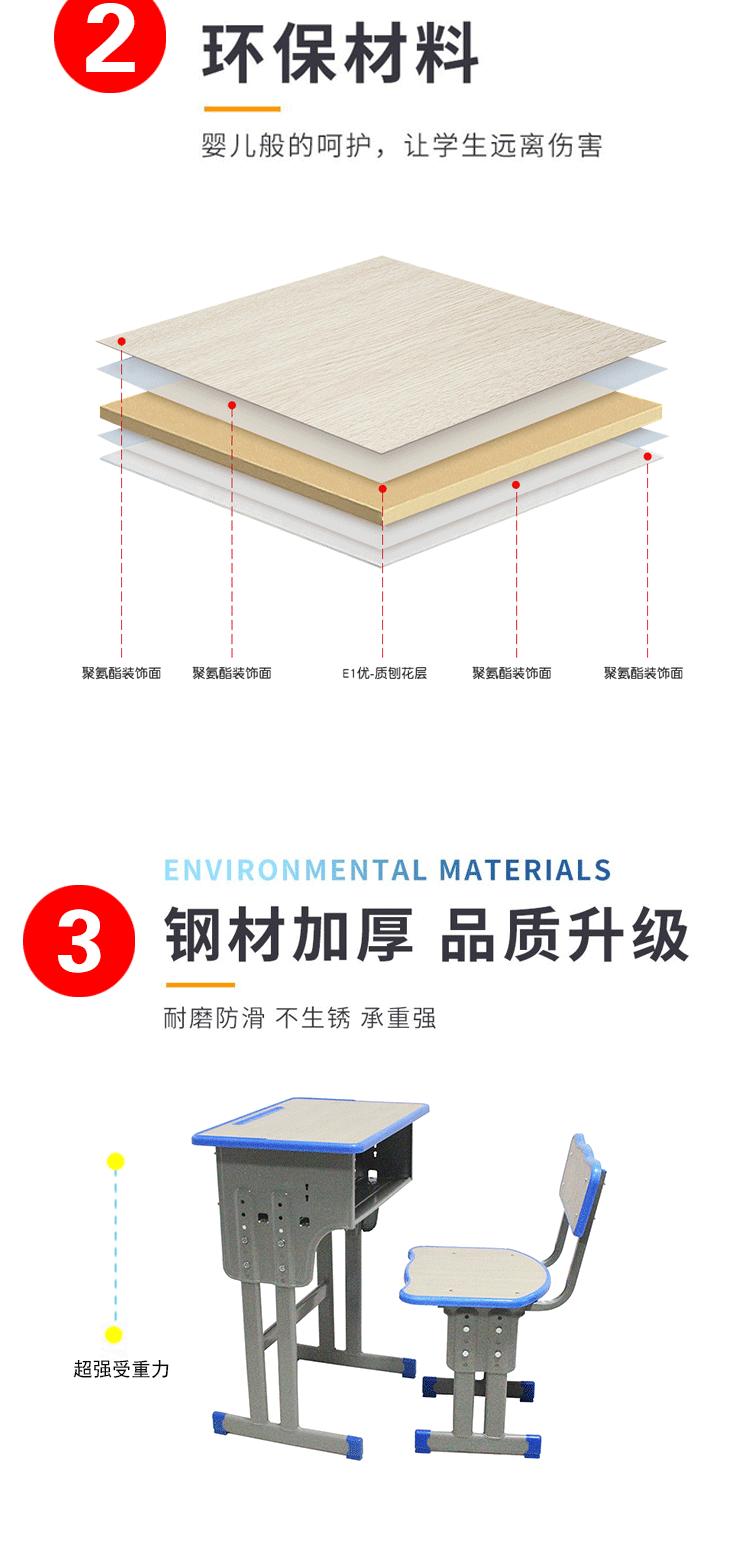 2 环保材料

婴儿般的呵护，让学生远离伤害

聚氨酯装饰面 聚氨酯装饰面 E1优-质刨花层 聚氨酯装饰面 聚氨酯装饰面

ENVIRONMENTAL MATERIALS

3 钢材加厚 品质升级

耐磨防滑 不生锈 承重强

超强受重力